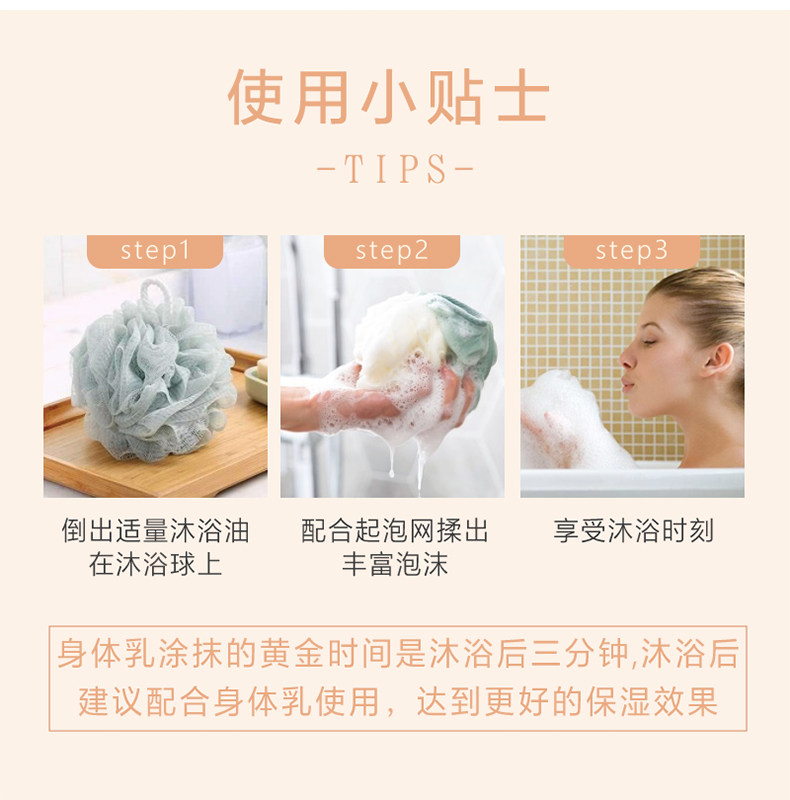 使用小贴士

-TIPS-

step1

倒出适量沐浴油在沐浴球上

step2

配合起泡网揉出丰富泡沫

step3

享受沐浴时刻

身体乳涂抹的黄金时间是沐浴后三分钟,沐浴后建议配合身体乳使用，达到更好的保湿效果