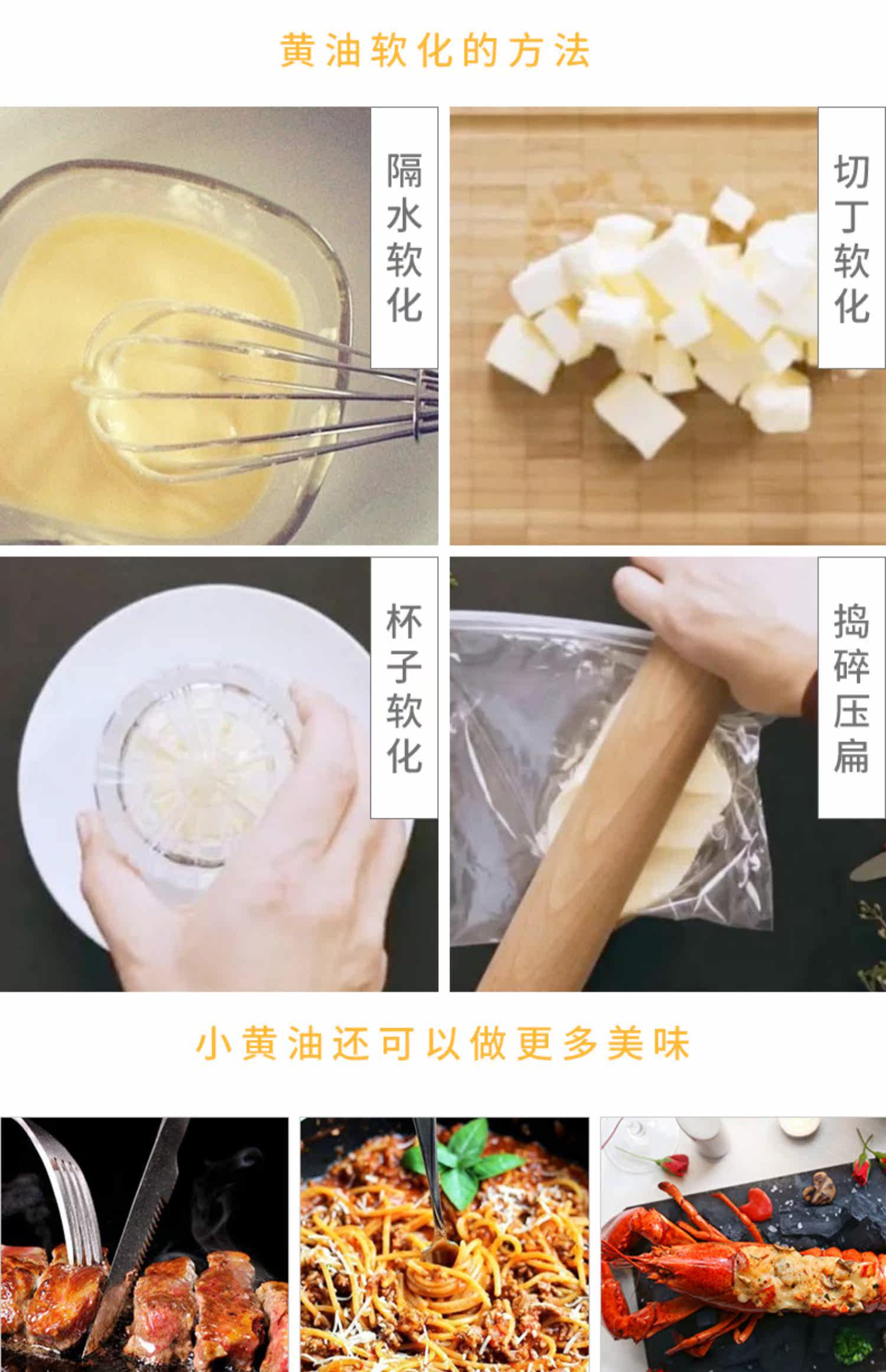 黄油软化的方法

隔水软化

切丁软化

杯子软化

捣碎压扁

小黄油还可以做更多美味