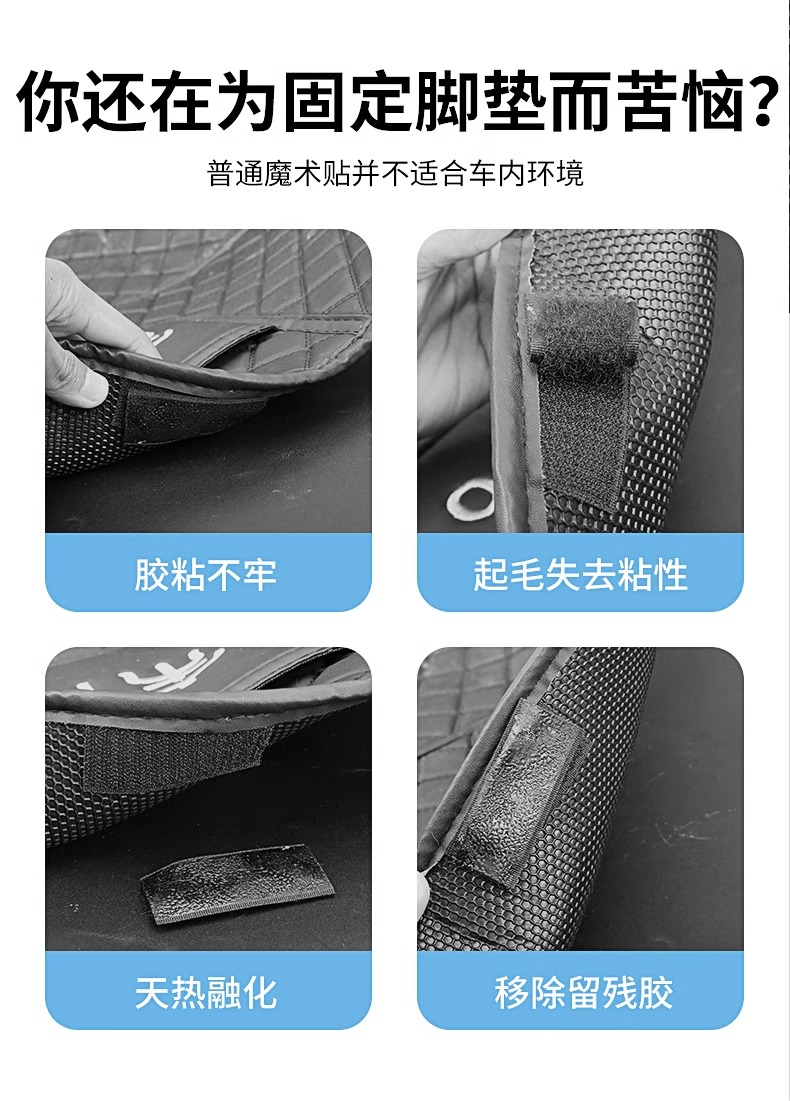 你还在为固定脚垫而苦恼?

普通魔术贴并不适合车内环境

胶粘不牢

起毛失去粘性

天热融化

移除留残胶