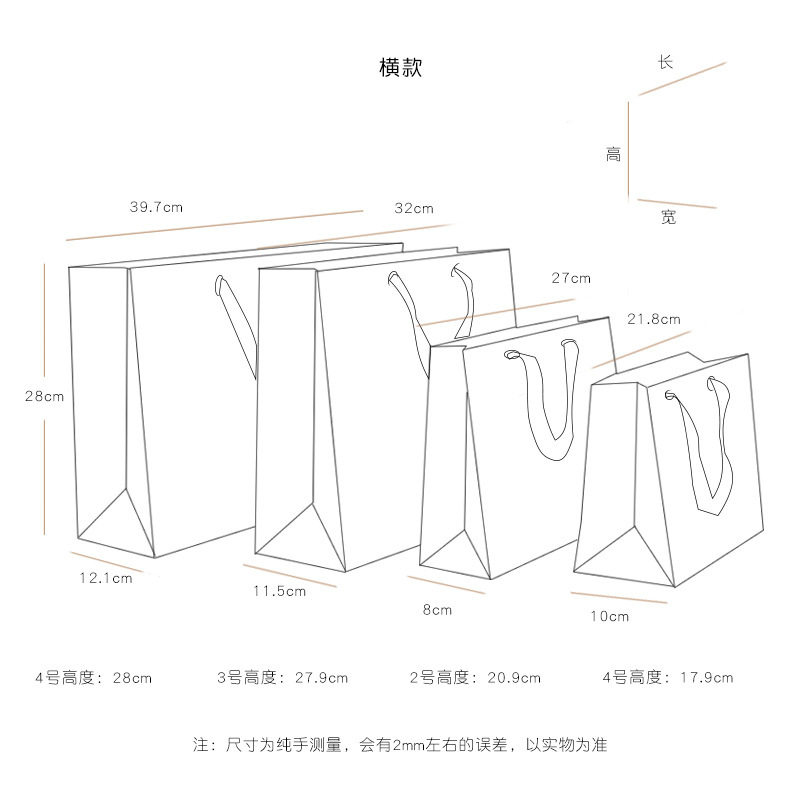 横款

长

高

宽

39.7cm

32cm

27cm

21.8cm

28cm

12.1cm

11.5cm

8cm

10cm

4号高度：28cm　3号高度：27.9cm　2号高度：20.9cm　4号高度：17.9cm

注：尺寸为纯手测量，会有2mm左右的误差，以实物为准