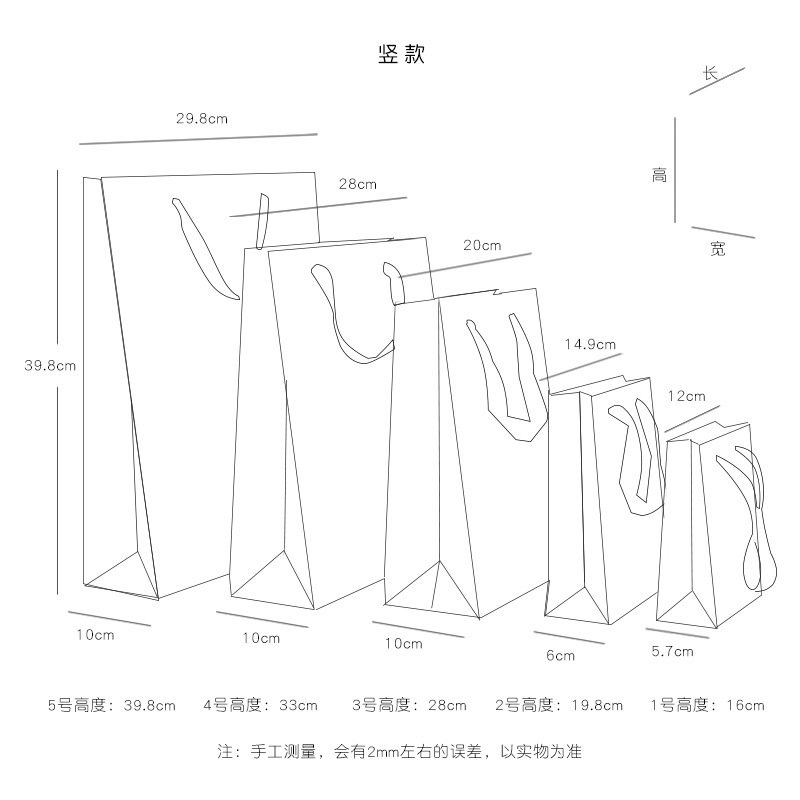 竖款

长
高
宽

29.8cm
28cm
20cm
14.9cm
12cm
39.8cm

10cm
10cm
10cm
6cm
5.7cm

5号高度：39.8cm 4号高度：33cm 3号高度：28cm 2号高度：19.8cm 1号高度：16cm

注：手工测量，会有2mm左右的误差，以实物为准