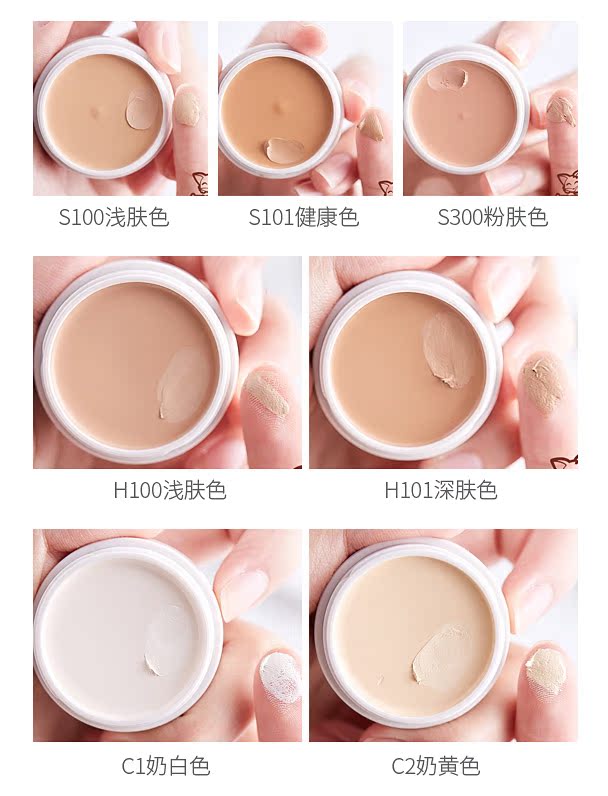 S100浅肤色

S101健康色

S300粉肤色

H100浅肤色

H101深肤色

C1奶白色

C2奶黄色