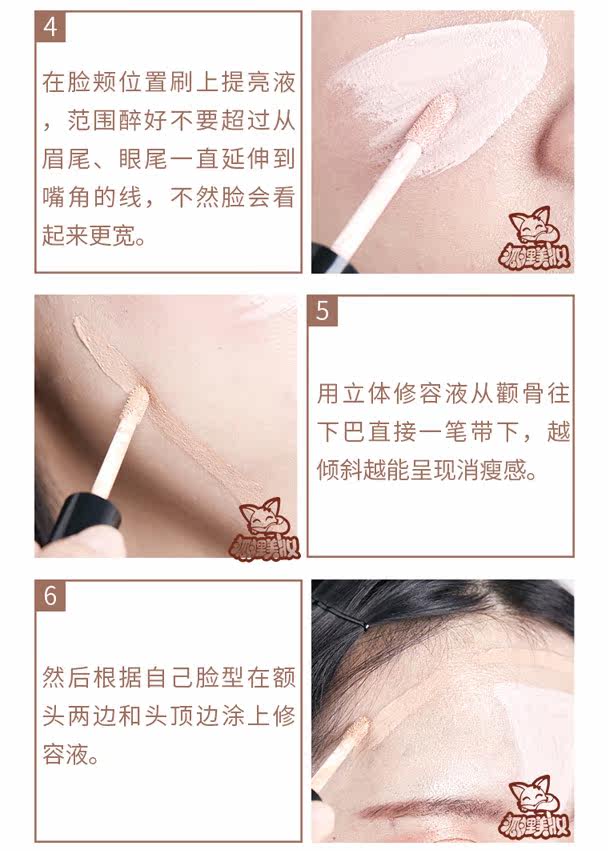 4

在脸颊位置刷上提亮液，范围醉好不要超过从眉尾、眼尾一直延伸到嘴角的线，不然脸会看起来更宽。

狐狸美妆

5

用立体修容液从颧骨往下巴直接一笔带下，越倾斜越能呈现消瘦感。

狐狸美妆

6

然后根据自己脸型在额头两边和头顶边涂上修容液。

狐狸美妆