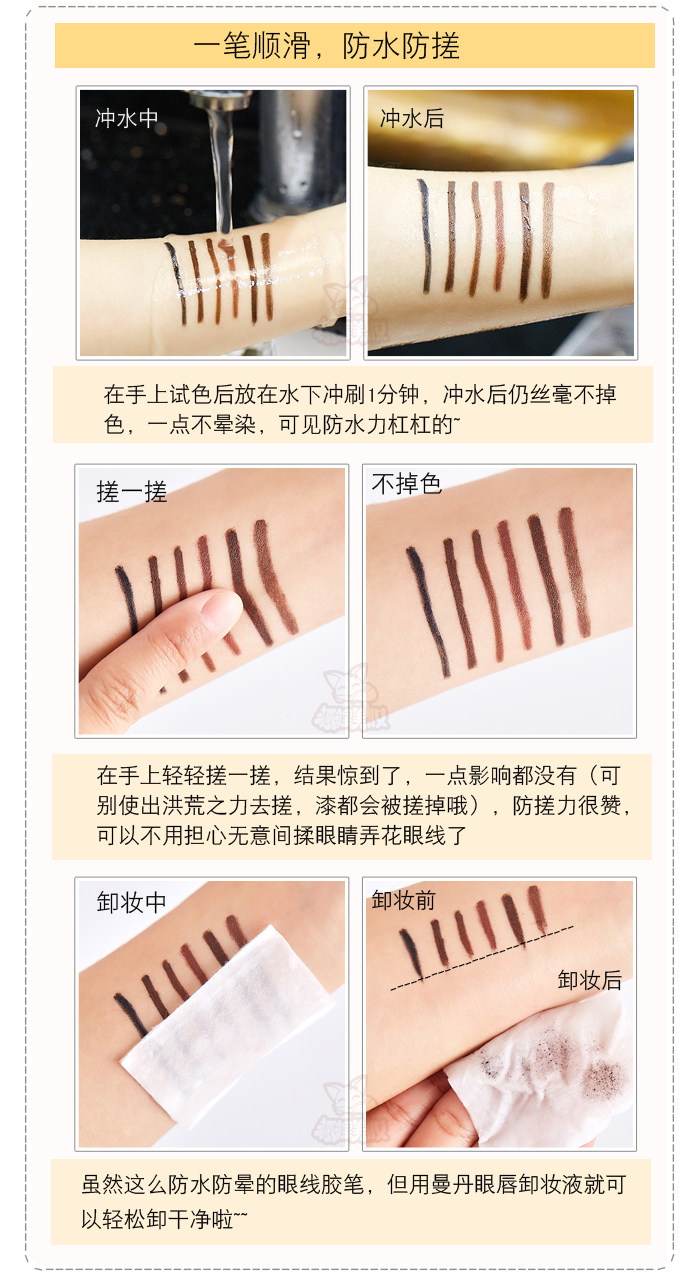 一笔顺滑，防水防搓

冲水中

冲水后

在手上试色后放在水下冲刷1分钟，冲水后仍丝毫不掉色，一点不晕染，可见防水力杠杠的~

搓一搓

不掉色

在手上轻轻搓一搓，结果惊到了，一点影响都没有（可别使出洪荒之力去搓，漆都会被搓掉哦），防搓力很赞，可以不用担心无意间揉眼睛弄花眼线了

卸妆中

卸妆前

卸妆后

虽然这么防水防晕的眼线胶笔，但用曼丹眼唇卸妆液就可以轻松卸干净啦~~