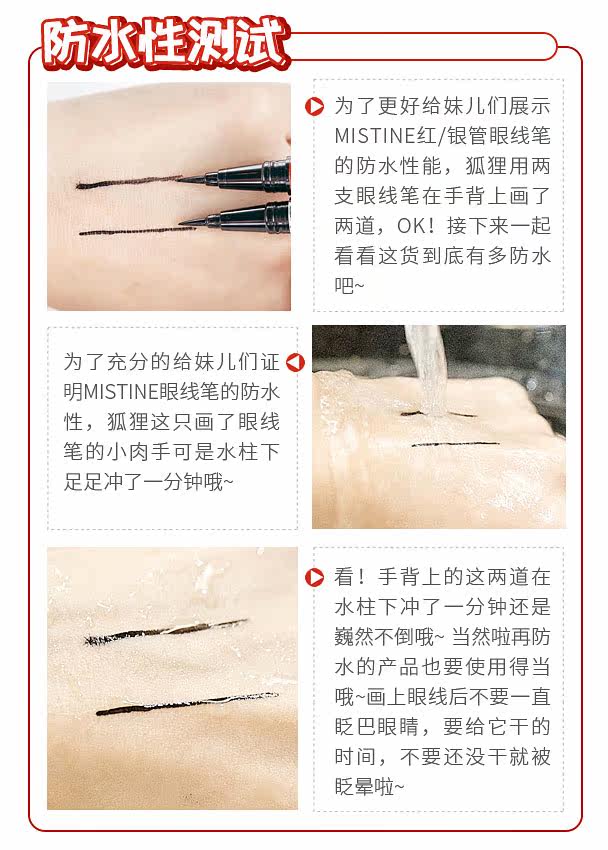 防水性测试

为了更好给妹儿们展示MISTINE红/银管眼线笔的防水性能，狐狸用两支眼线笔在手背上画了两道，OK！接下来一起看看这货到底有多防水吧~

为了充分的给妹儿们证明MISTINE眼线笔的防水性，狐狸这只画了眼线笔的小肉手可是水柱下足足冲了一分钟哦~

看！手背上的这两道在水柱下冲了一分钟还是巍然不倒哦~ 当然啦再防水的产品也要使用得当哦~画上眼线后不要一直眨巴眼睛，要给它干的时间，不要还没干就被眨晕啦~