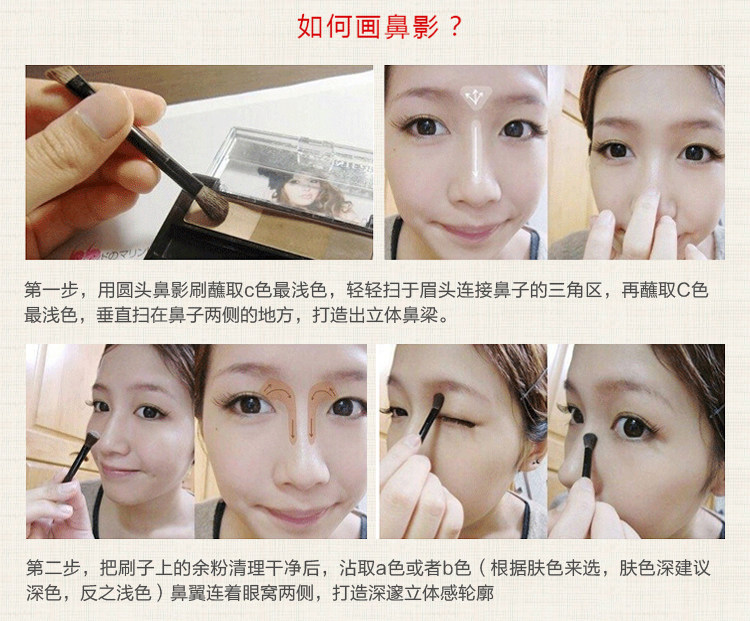 如何画鼻影？

第一步，用圆头鼻影刷蘸取c色最浅色，轻轻扫于眉头连接鼻子的三角区，再蘸取C色最浅色，垂直扫在鼻子两侧的地方，打造出立体鼻梁。

第二步，把刷子上的余粉清理干净后，沾取a色或者b色（根据肤色来选，肤色深建议深色，反之浅色）鼻翼连着眼窝两侧，打造深邃立体感轮廓