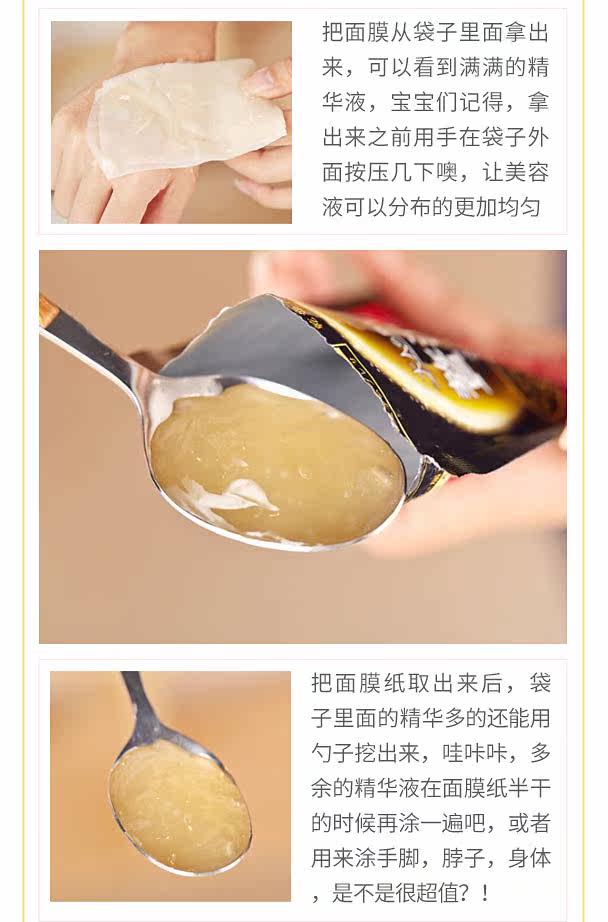 把面膜从袋子里面拿出来，可以看到满满的精华液，宝宝们记得，拿出来之前用手在袋子外面按压几下噢，让美容液可以分布的更加均匀

把面膜纸取出来后，袋子里面的精华多的还能用勺子挖出来，哇咔咔，多余的精华液在面膜纸半干的时候再涂一遍吧，或者用来涂手脚，脖子，身体，是不是很超值？！