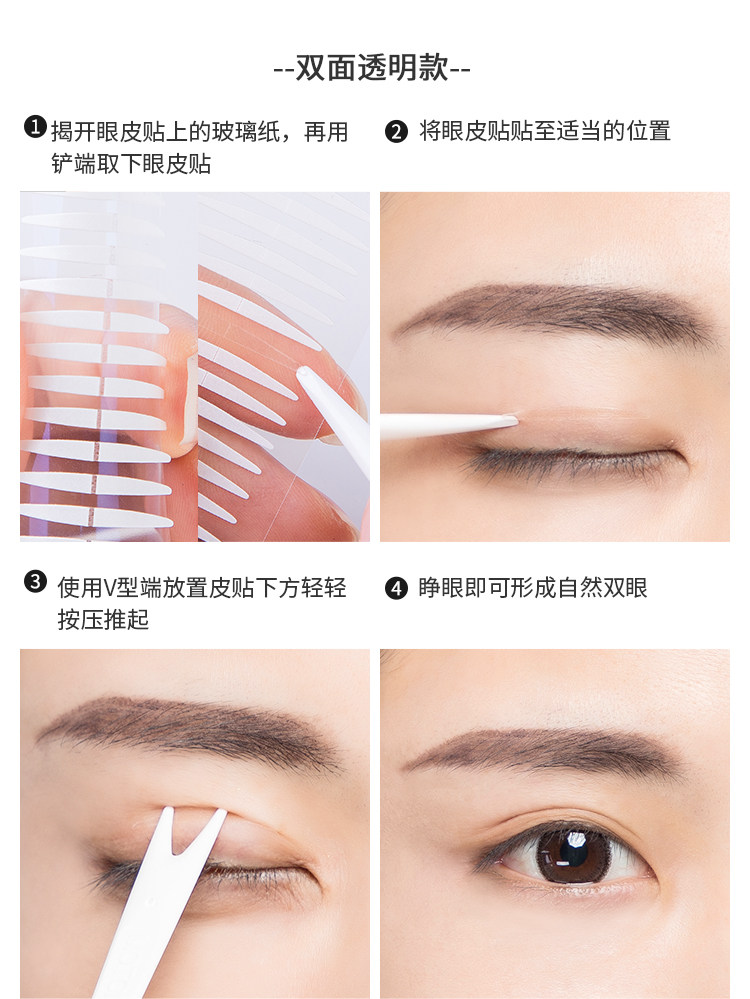 --双面透明款--

❶ 揭开眼皮贴上的玻璃纸，再用铲端取下眼皮贴

❷ 将眼皮贴贴至适当的位置

❸ 使用V型端放置皮贴下方轻轻按压推起

❹ 睁眼即可形成自然双眼