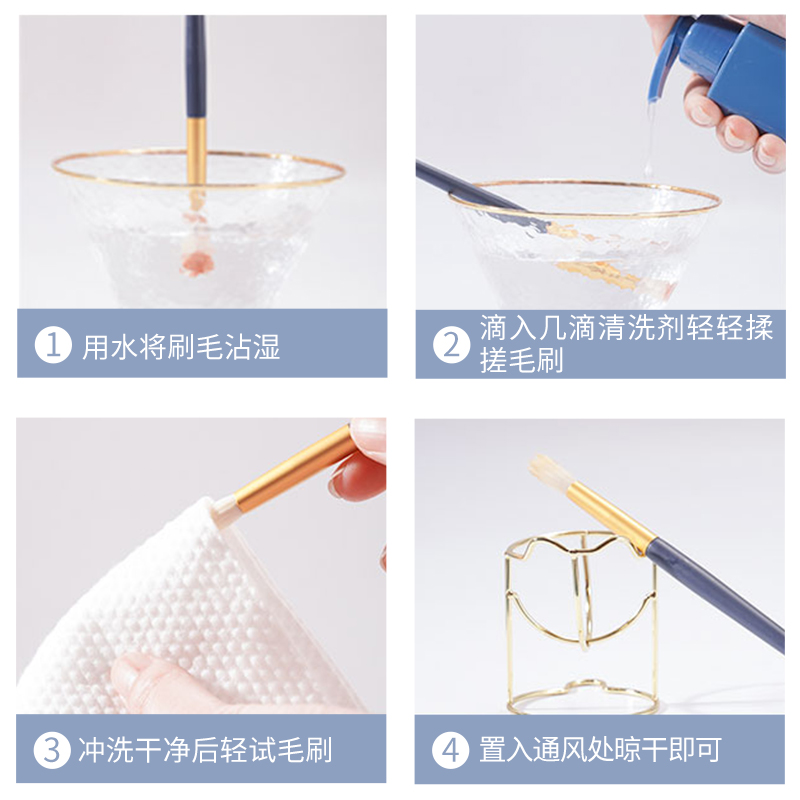 1 用水将刷毛沾湿

2 滴入几滴清洗剂轻轻揉搓毛刷

3 冲洗干净后轻试毛刷

4 置入通风处晾干即可