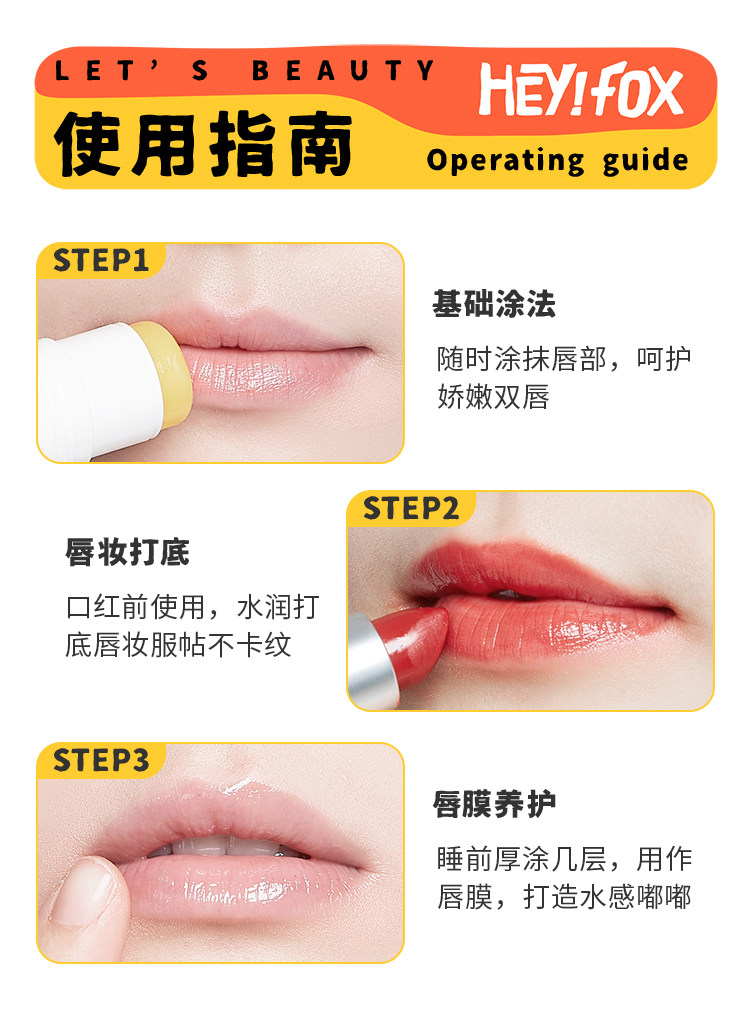 LET'S BEAUTY

HEY!FOX

使用指南

Operating guide

STEP1

基础涂法

随时涂抹唇部，呵护娇嫩双唇

STEP2

唇妆打底

口红前使用，水润打底唇妆服帖不卡纹

STEP3

唇膜养护

睡前厚涂几层，用作唇膜，打造水感嘟嘟