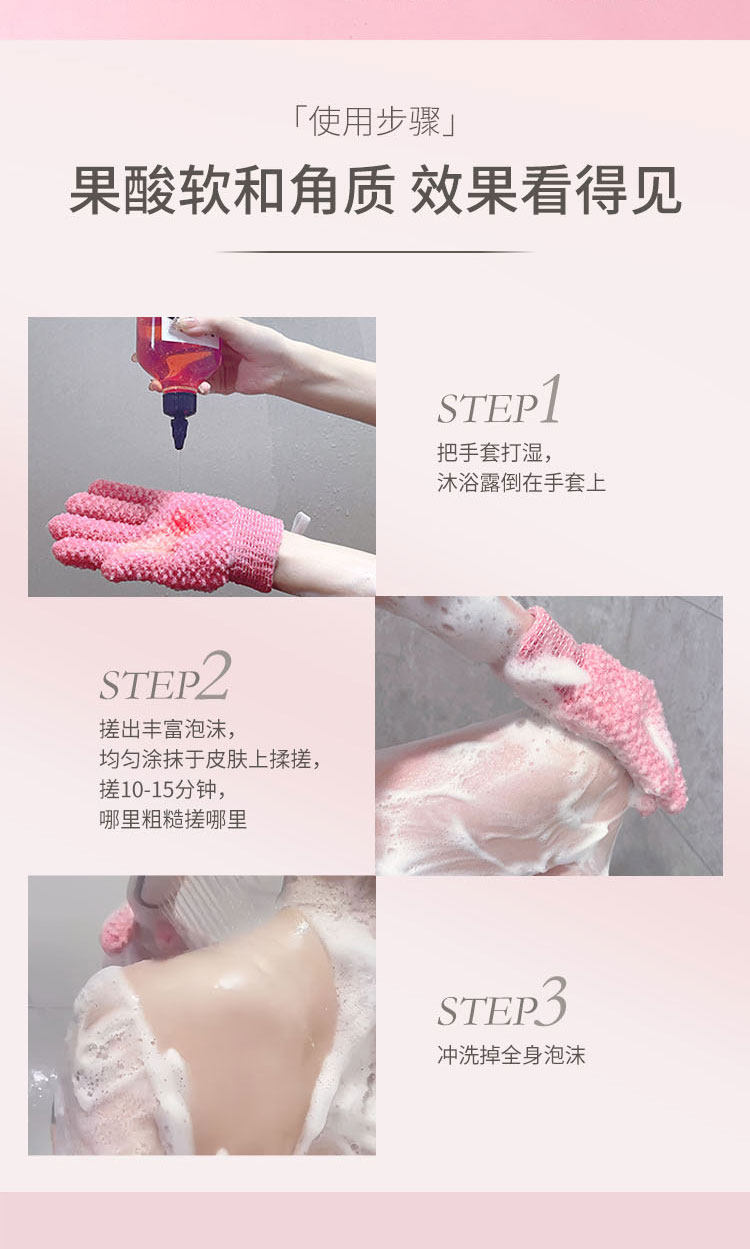 「使用步骤」

果酸软和角质 效果看得见

STEP1
把手套打湿，
沐浴露倒在手套上

STEP2
搓出丰富泡沫，
均匀涂抹于皮肤上揉搓，
搓10-15分钟，
哪里粗糙搓哪里

STEP3
冲洗掉全身泡沫