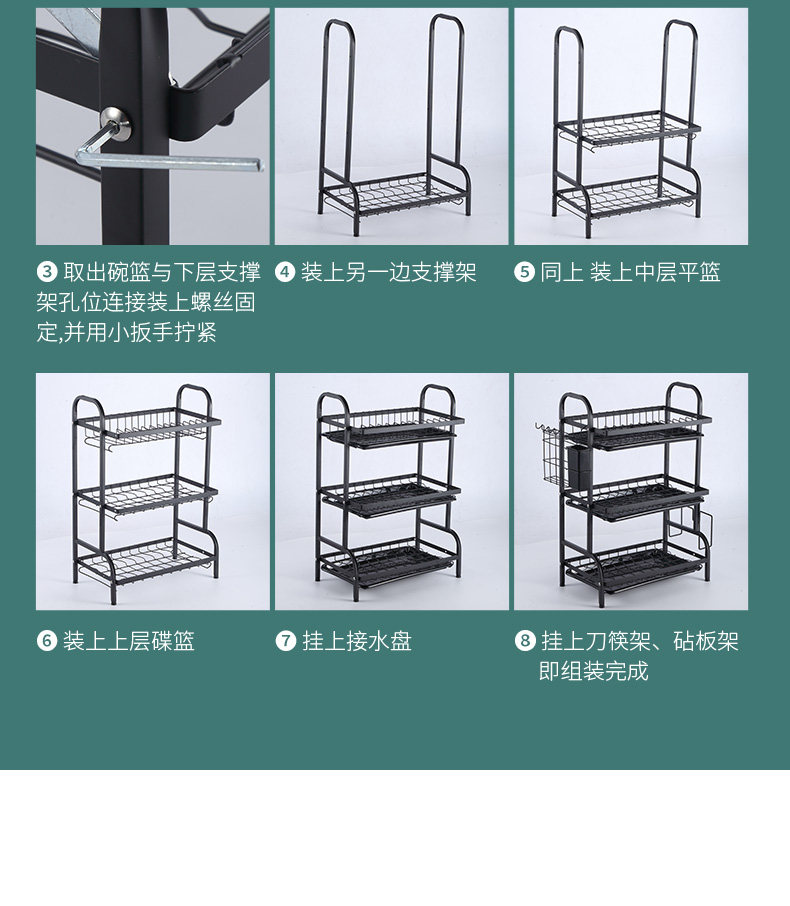 3 取出碗篮与下层支撑架孔位连接装上螺丝固定,并用小扳手拧紧

4 装上另一边支撑架

5 同上 装上中层平篮

6 装上上层碟篮

7 挂上接水盘

8 挂上刀筷架、砧板架即组装完成