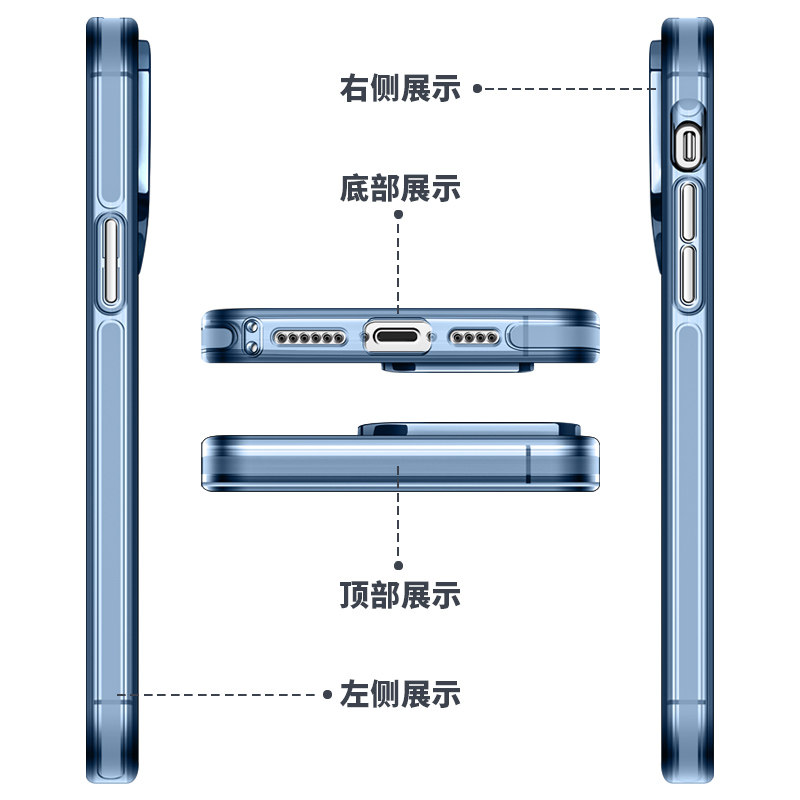 右侧展示

底部展示

顶部展示

左侧展示