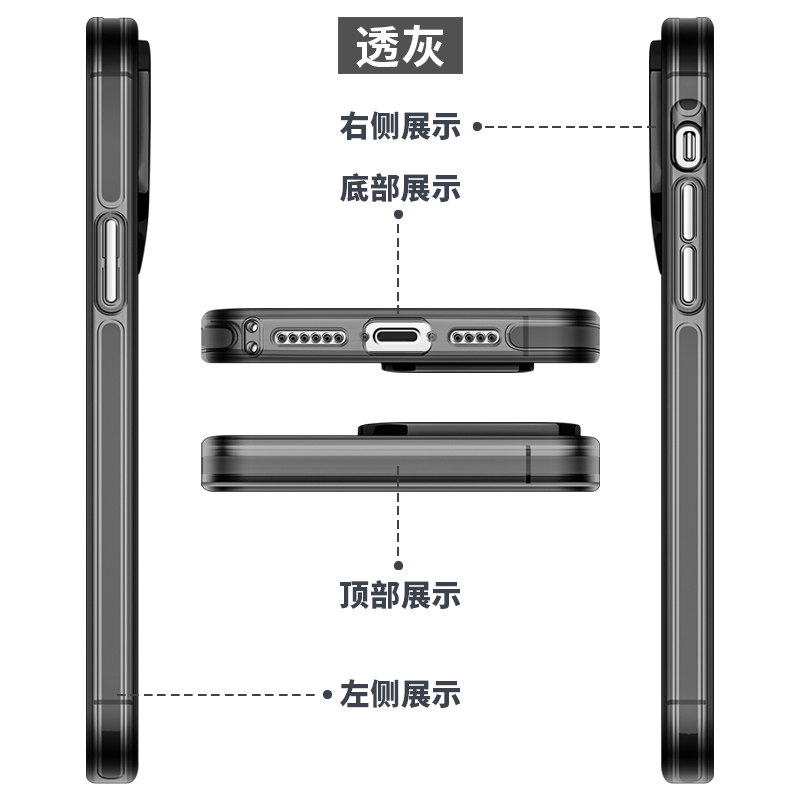 透灰

右侧展示

底部展示

顶部展示

左侧展示