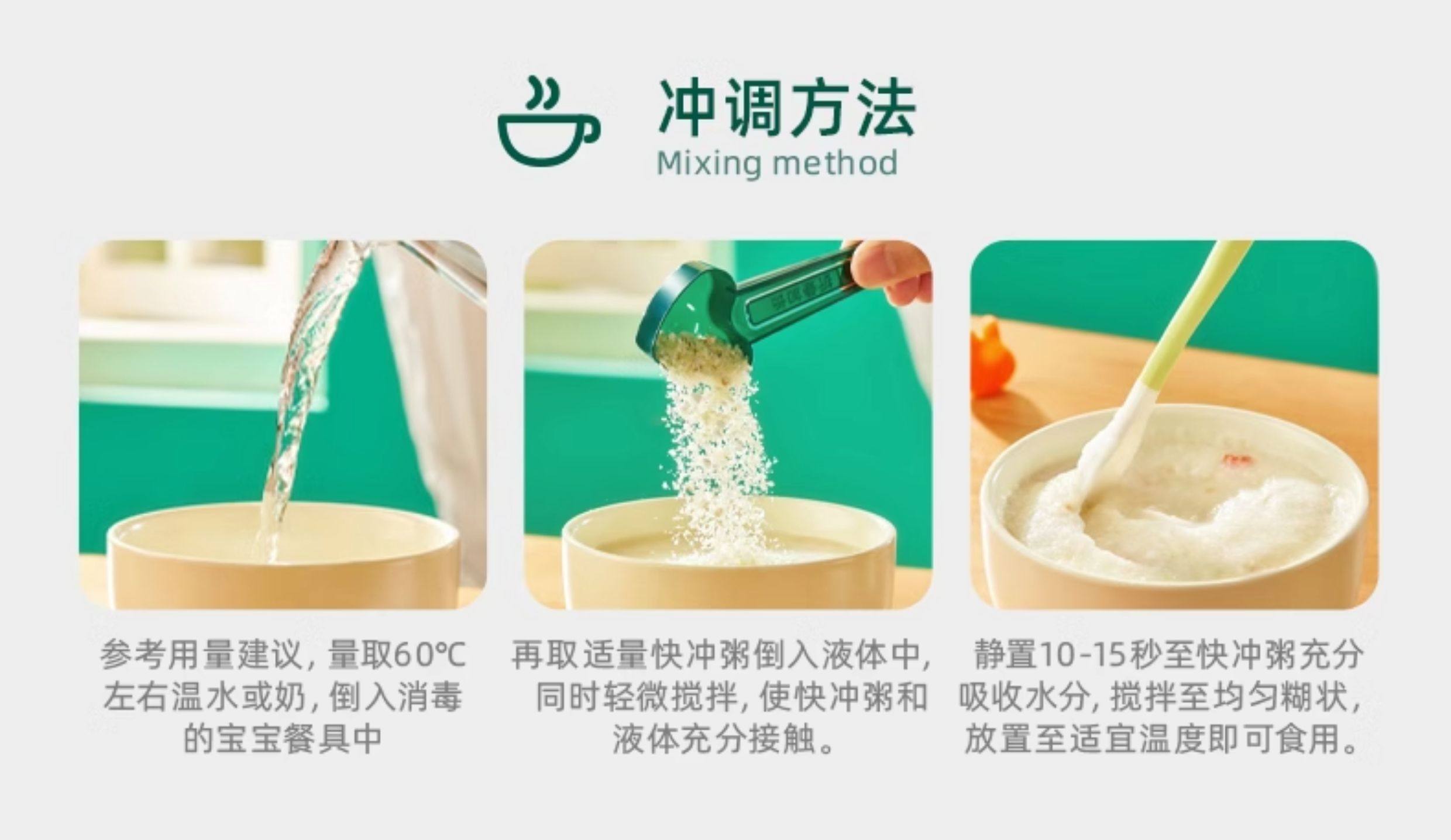 冲调方法
Mixing method

参考用量建议，量取60℃左右温水或奶，倒入消毒的宝宝餐具中

再取适量快冲粥倒入液体中，同时轻微搅拌，使快冲粥和液体充分接触。

静置10-15秒至快冲粥充分吸收水分，搅拌至均匀糊状，放置至适宜温度即可食用。