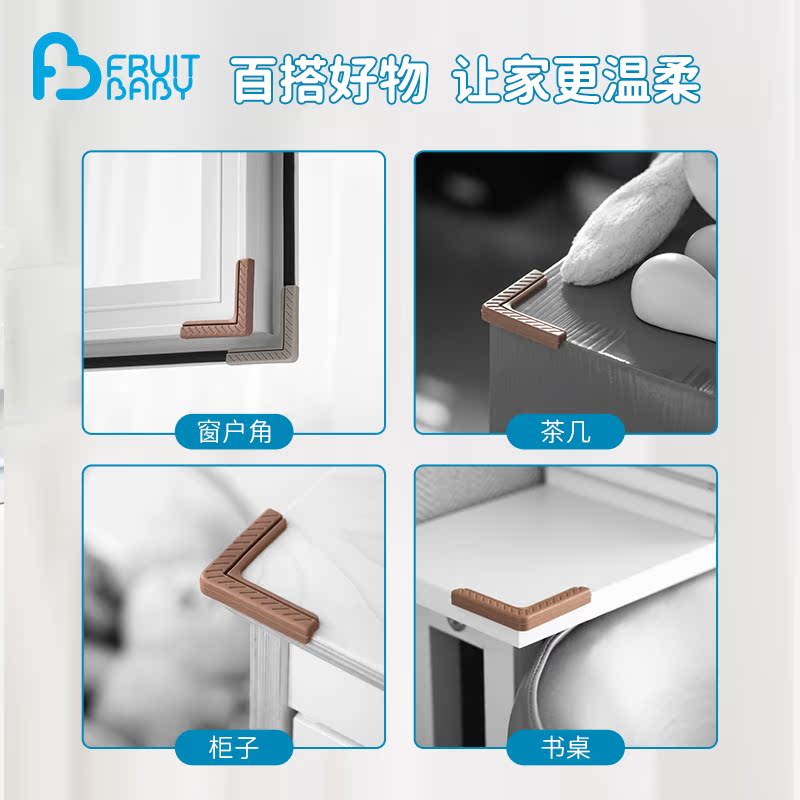 FRUIT BABY 百搭好物 让家更温柔

窗户角

茶几

柜子

书桌