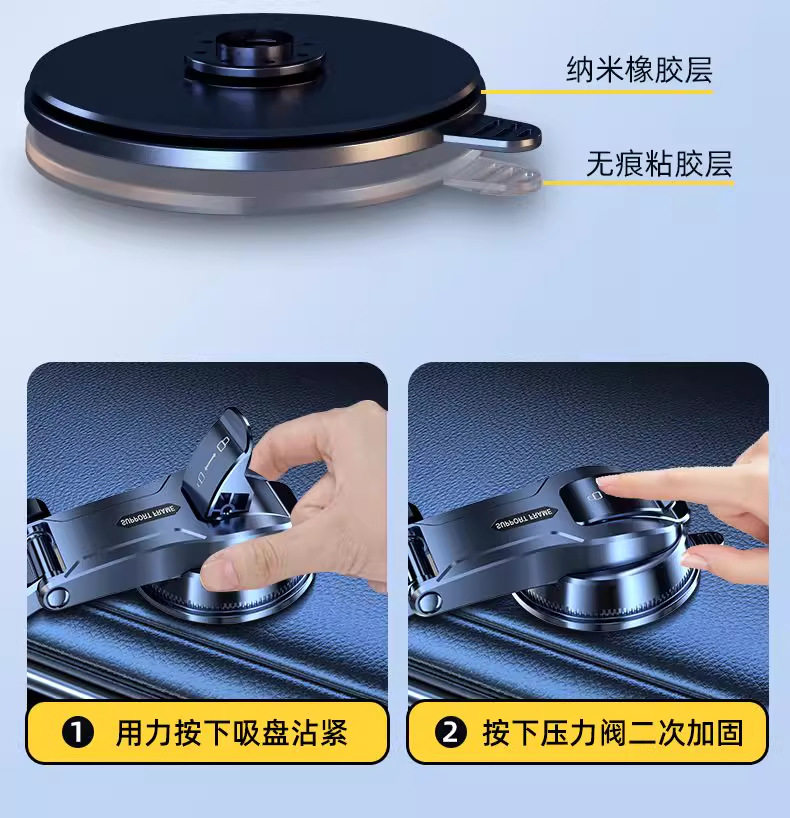 纳米橡胶层

无痕粘胶层

SUPPORT FRAME

SUPPORT FRAME

❶ 用力按下吸盘沾紧

❷ 按下压力阀二次加固