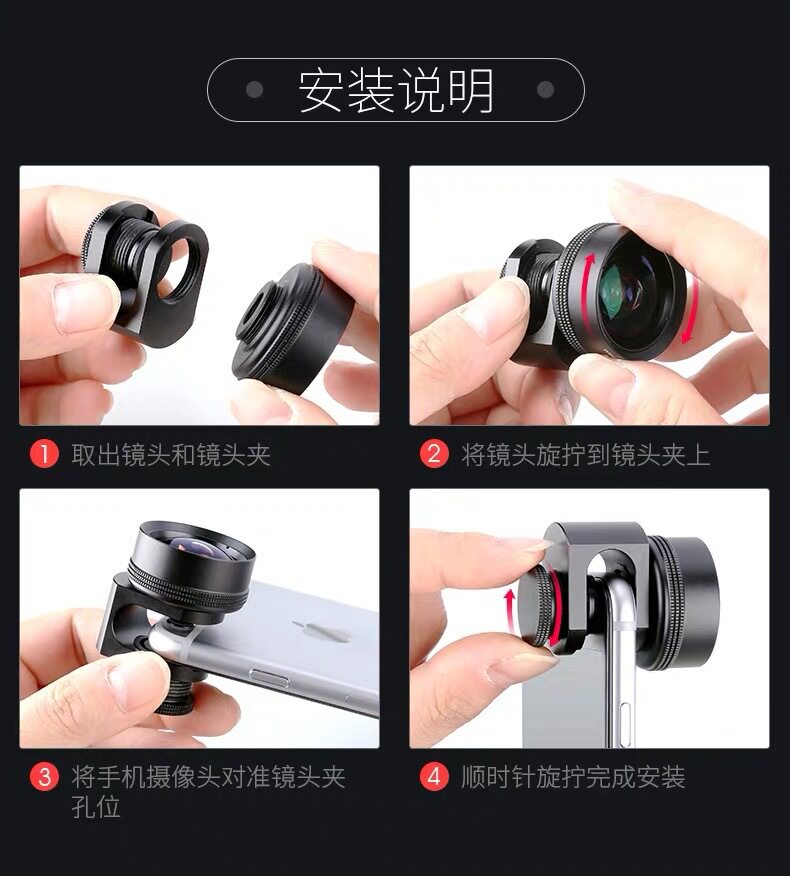 安装说明

1 取出镜头和镜头夹

2 将镜头旋拧到镜头夹上

3 将手机摄像头对准镜头夹孔位

4 顺时针旋拧完成安装