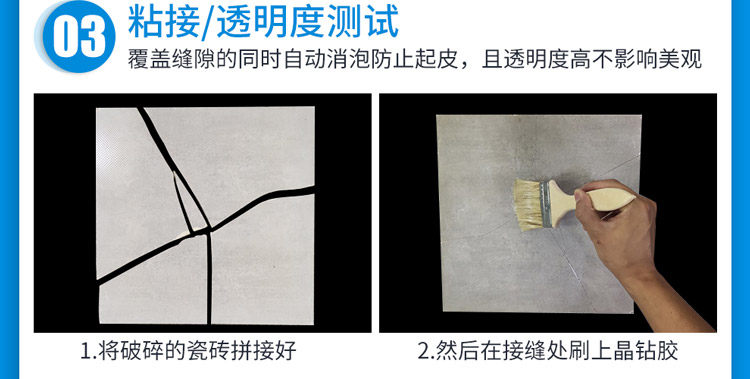 03 粘接/透明度测试
覆盖缝隙的同时自动消泡防止起皮，且透明度高不影响美观

1.将破碎的瓷砖拼接好

2.然后在接缝处刷上晶钻胶