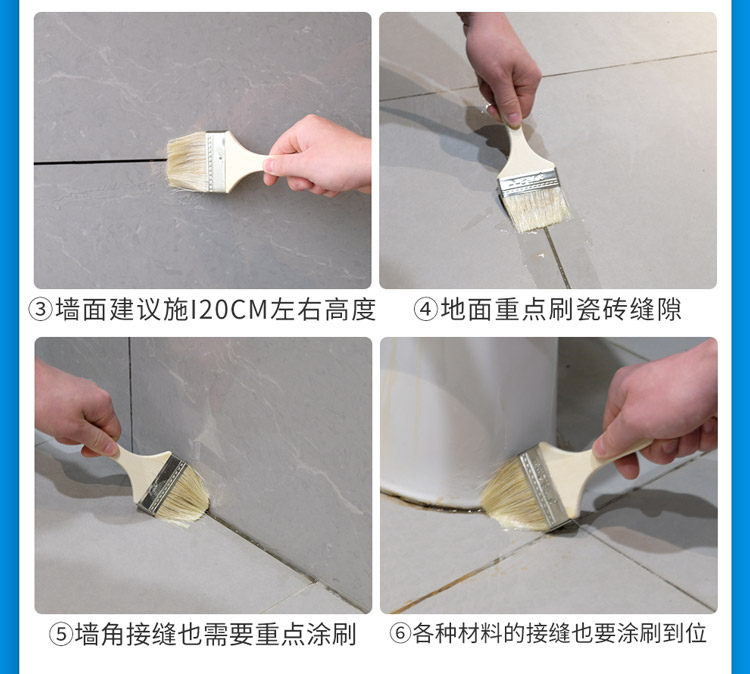 ③墙面建议施I20CM左右高度

④地面重点刷瓷砖缝隙

⑤墙角接缝也需要重点涂刷

⑥各种材料的接缝也要涂刷到位