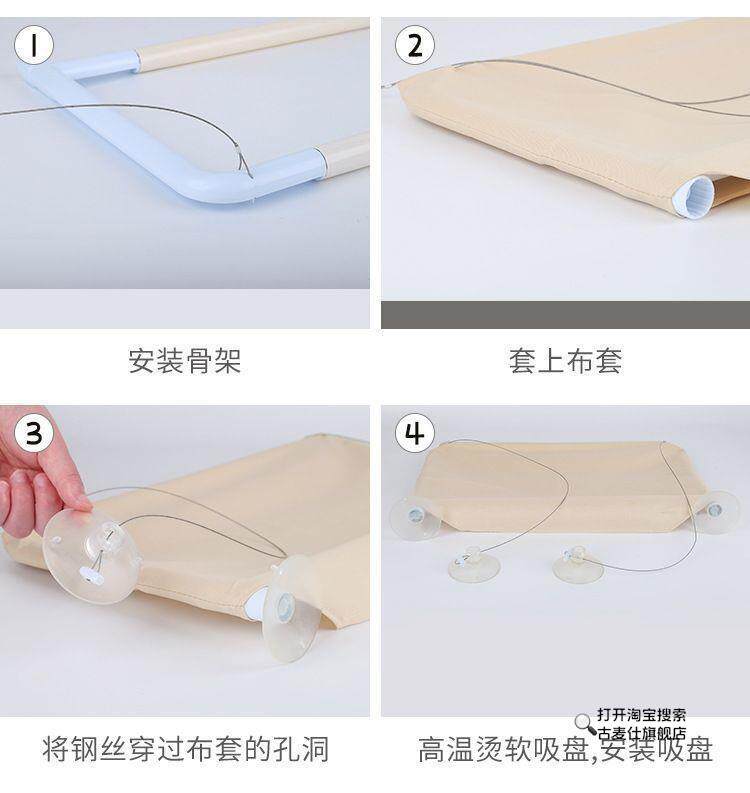 1

安装骨架

2

套上布套

3

将钢丝穿过布套的孔洞

4

打开淘宝搜索
古麦仕旗舰店

高温烫软吸盘,安装吸盘