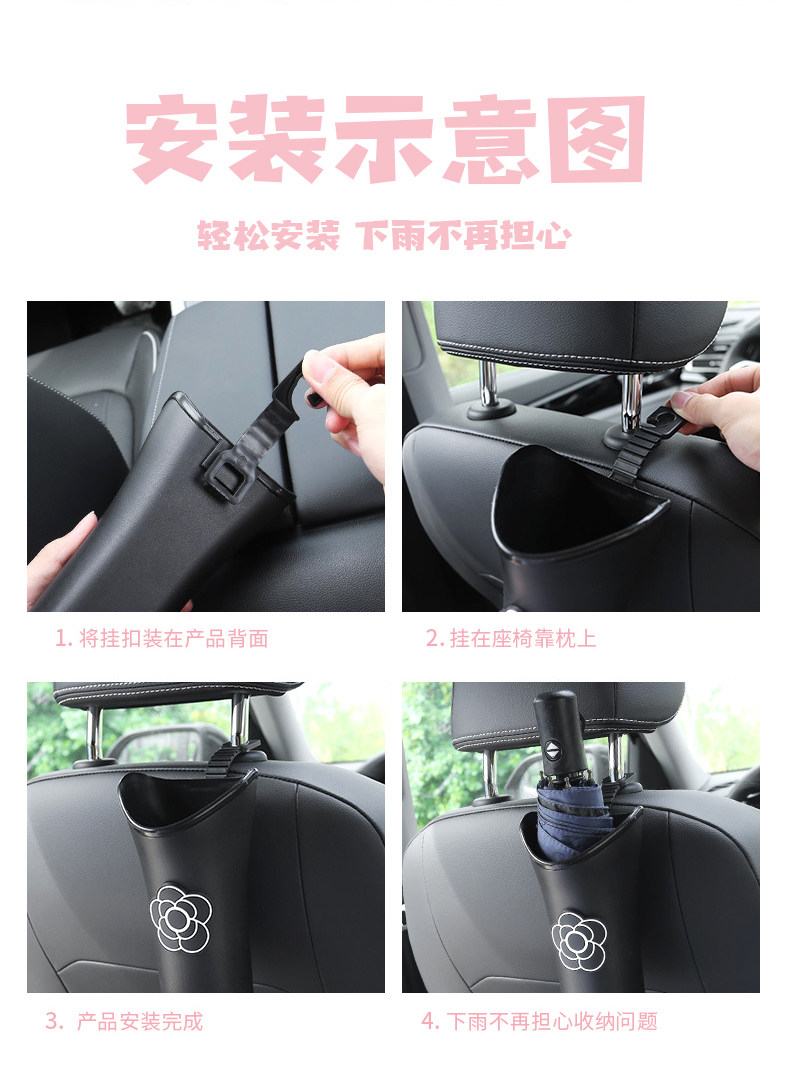 安装示意图

轻松安装 下雨不再担心

1. 将挂扣装在产品背面

2. 挂在座椅靠枕上

3. 产品安装完成

4. 下雨不再担心收纳问题