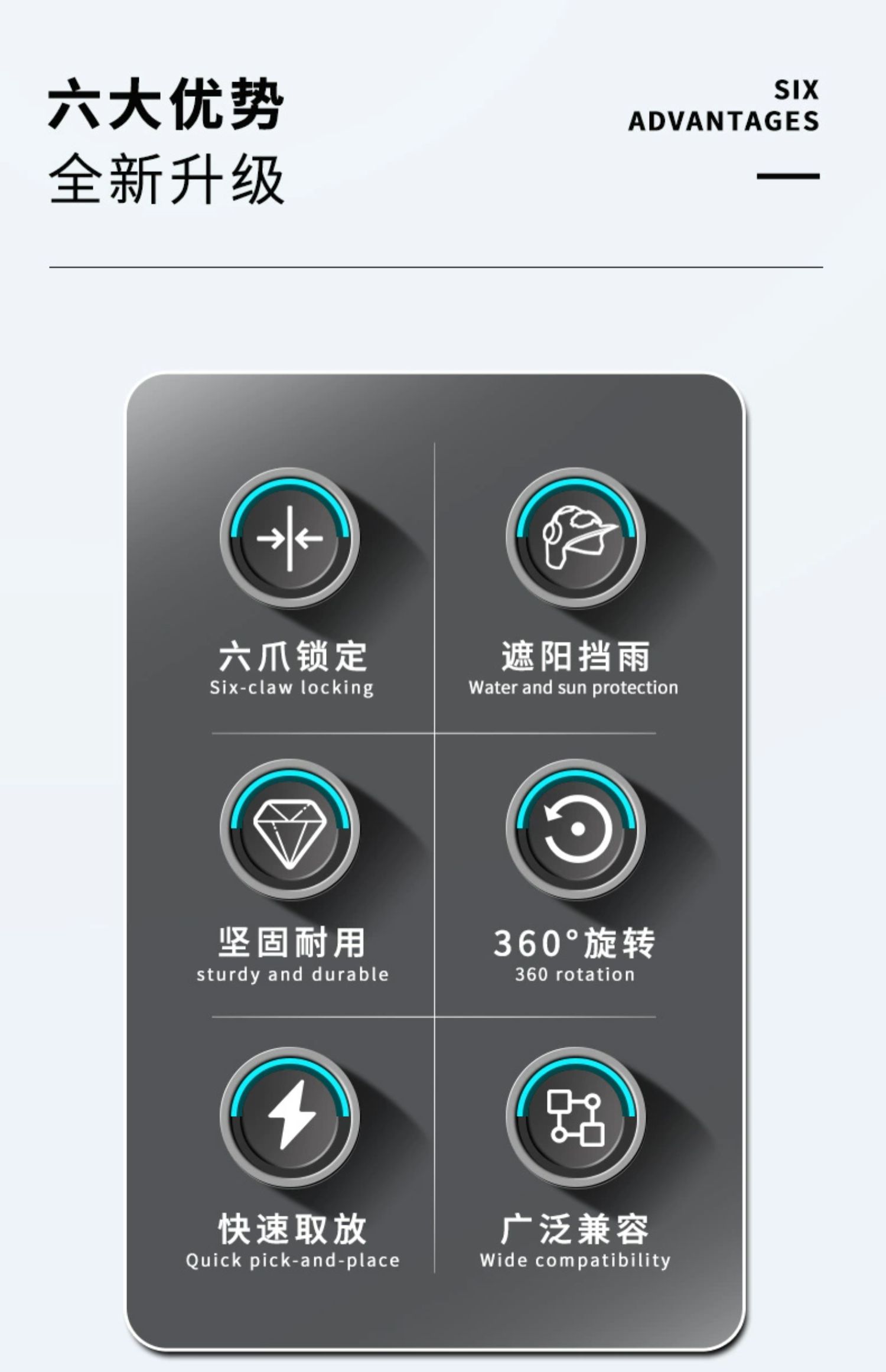 六大优势
全新升级

SIX
ADVANTAGES

六爪锁定
Six-claw locking

遮阳挡雨
Water and sun protection

坚固耐用
sturdy and durable

360°旋转
360 rotation

快速取放
Quick pick-and-place

广泛兼容
Wide compatibility