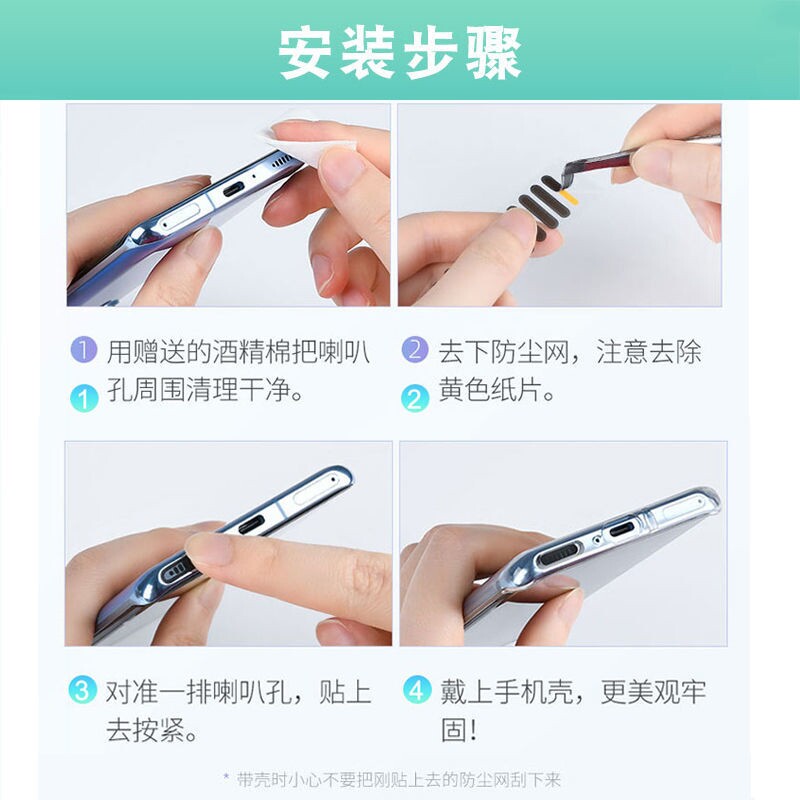 安装步骤

1 用赠送的酒精棉把喇叭
1 孔周围清理干净。

2 去下防尘网，注意去除
2 黄色纸片。

3 对准一排喇叭孔，贴上去按紧。

4 戴上手机壳，更美观牢固！

* 带壳时小心不要把刚贴上去的防尘网刮下来