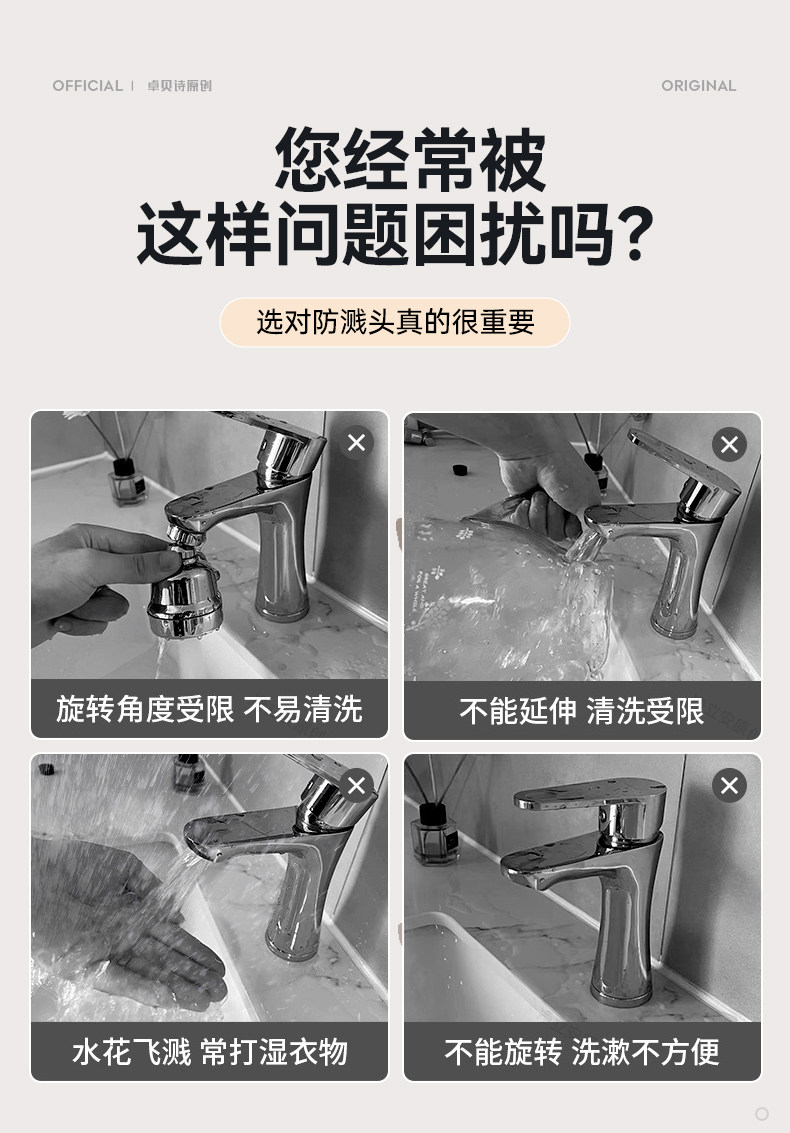 OFFICIAL | 卓贝诗原创

ORIGINAL

您经常被
这样问题困扰吗?

选对防溅头真的很重要

旋转角度受限 不易清洗

不能延伸 清洗受限

水花飞溅 常打湿衣物

不能旋转 洗漱不方便