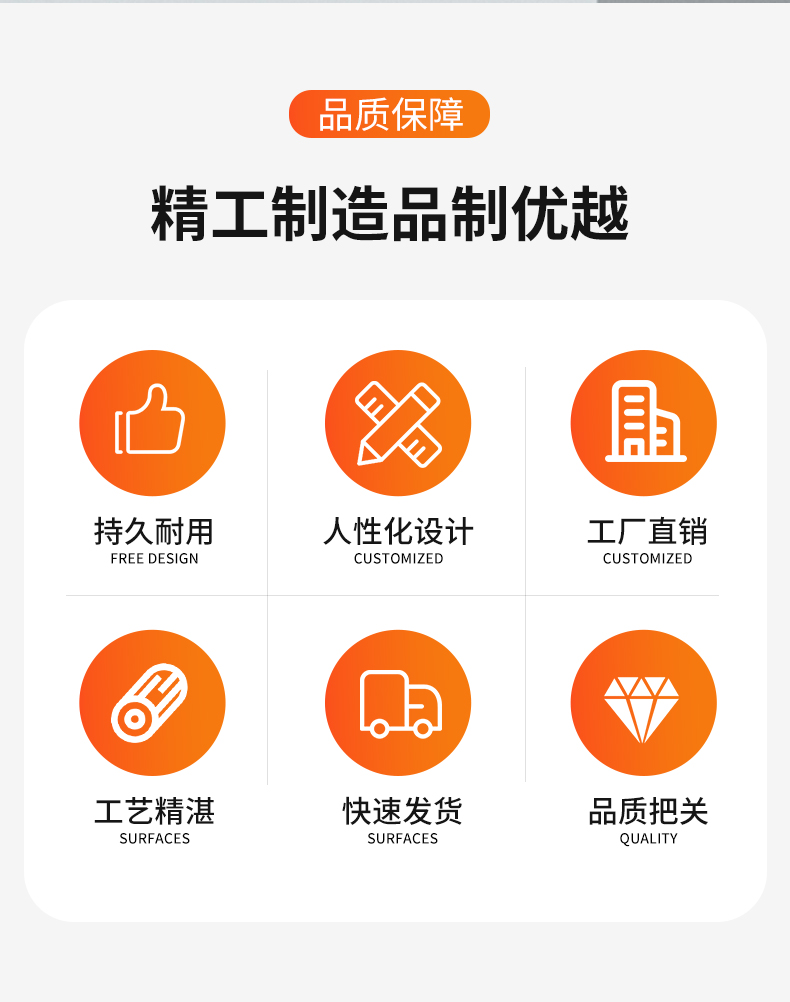 品质保障

精工制造品制优越

持久耐用
FREE DESIGN

人性化设计
CUSTOMIZED

工厂直销
CUSTOMIZED

工艺精湛
SURFACES

快速发货
SURFACES

品质把关
QUALITY