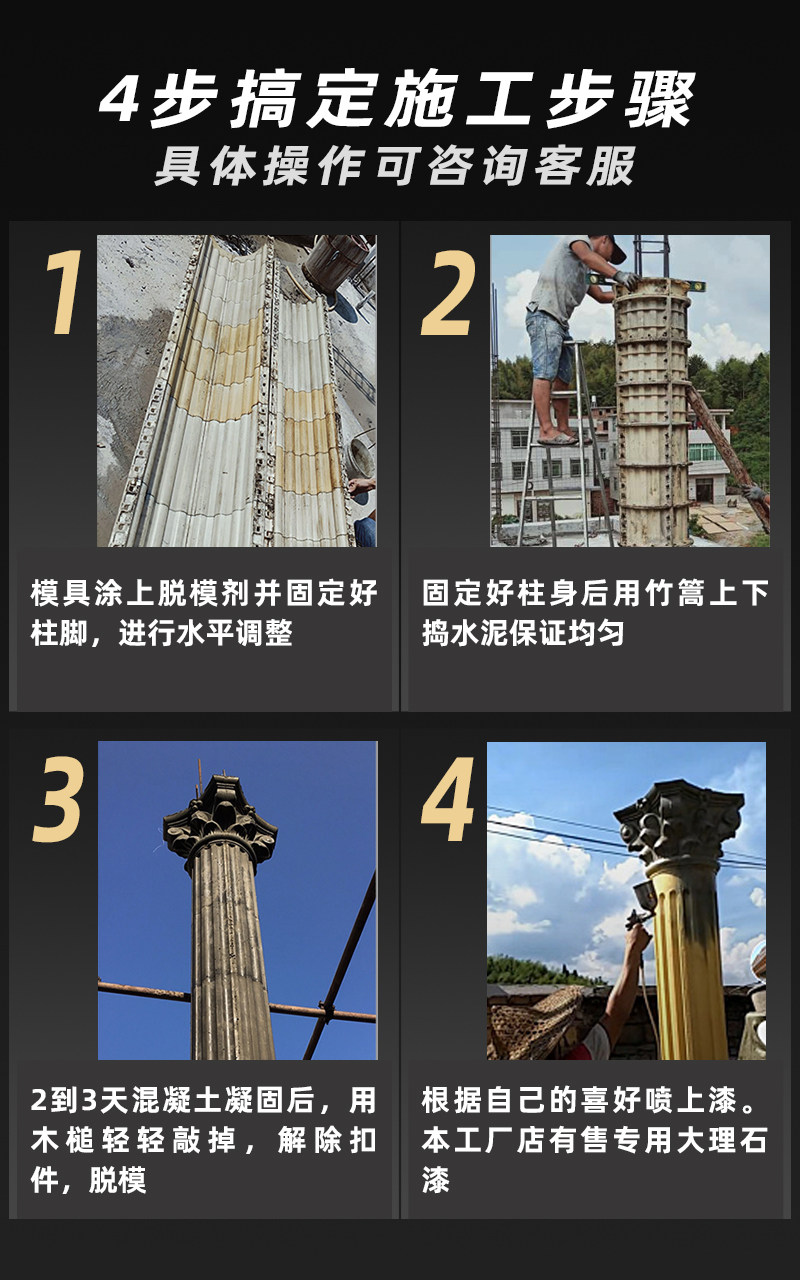 4步搞定施工步骤
具体操作可咨询客服

1

模具涂上脱模剂并固定好柱脚，进行水平调整

2

固定好柱身后用竹篙上下捣水泥保证均匀

3

2到3天混凝土凝固后，用木槌轻轻敲掉，解除扣件，脱模

4

根据自己的喜好喷上漆。本工厂店有售专用大理石漆