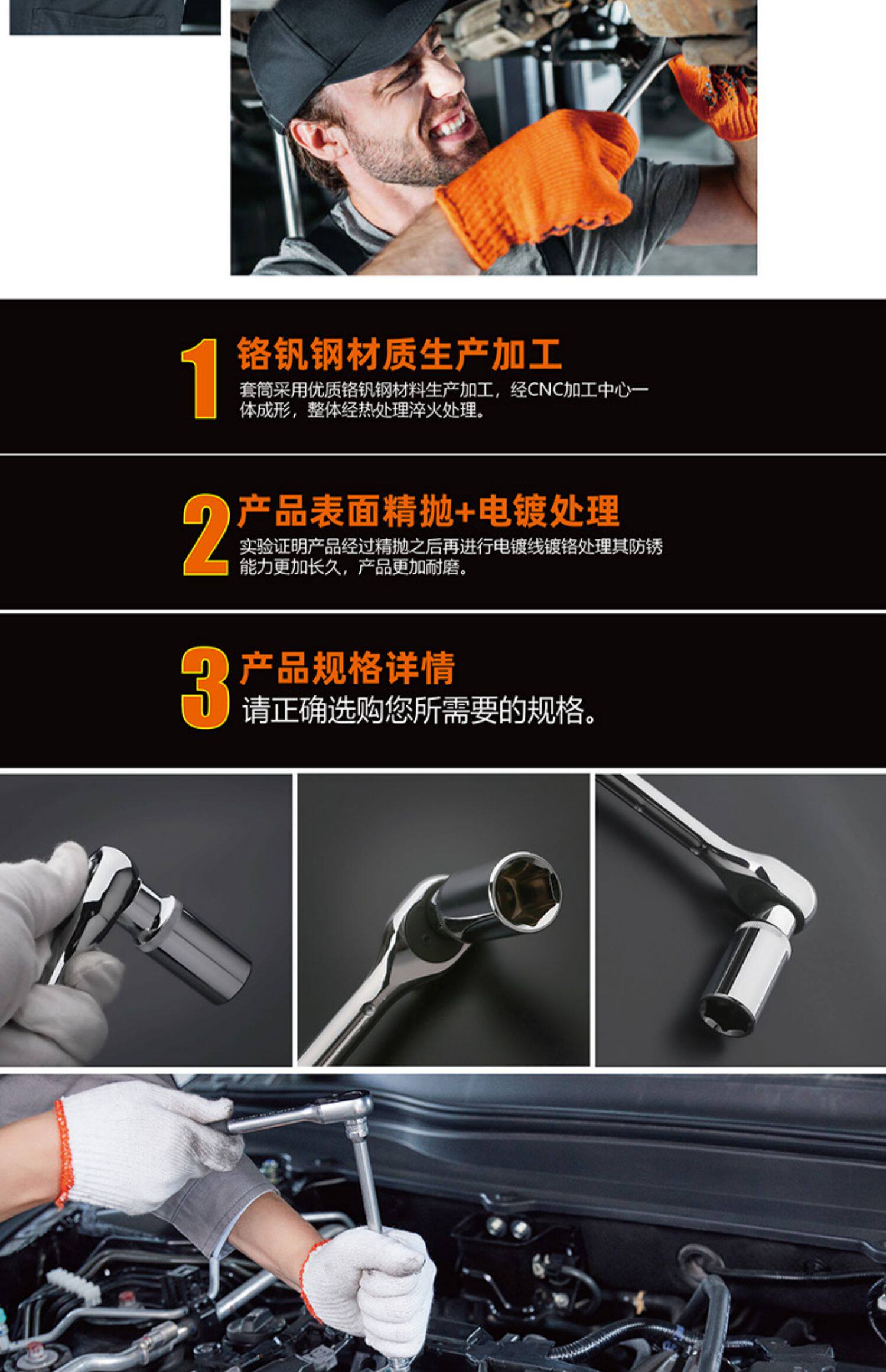 1 铬钒钢材质生产加工
套筒采用优质铬钒钢材料生产加工，经CNC加工中心一体成形，整体经热处理淬火处理。

2 产品表面精抛+电镀处理
实验证明产品经过精抛之后再进行电镀线镀铬处理其防锈能力更加长久，产品更加耐磨。

3 产品规格详情
请正确选购您所需要的规格。