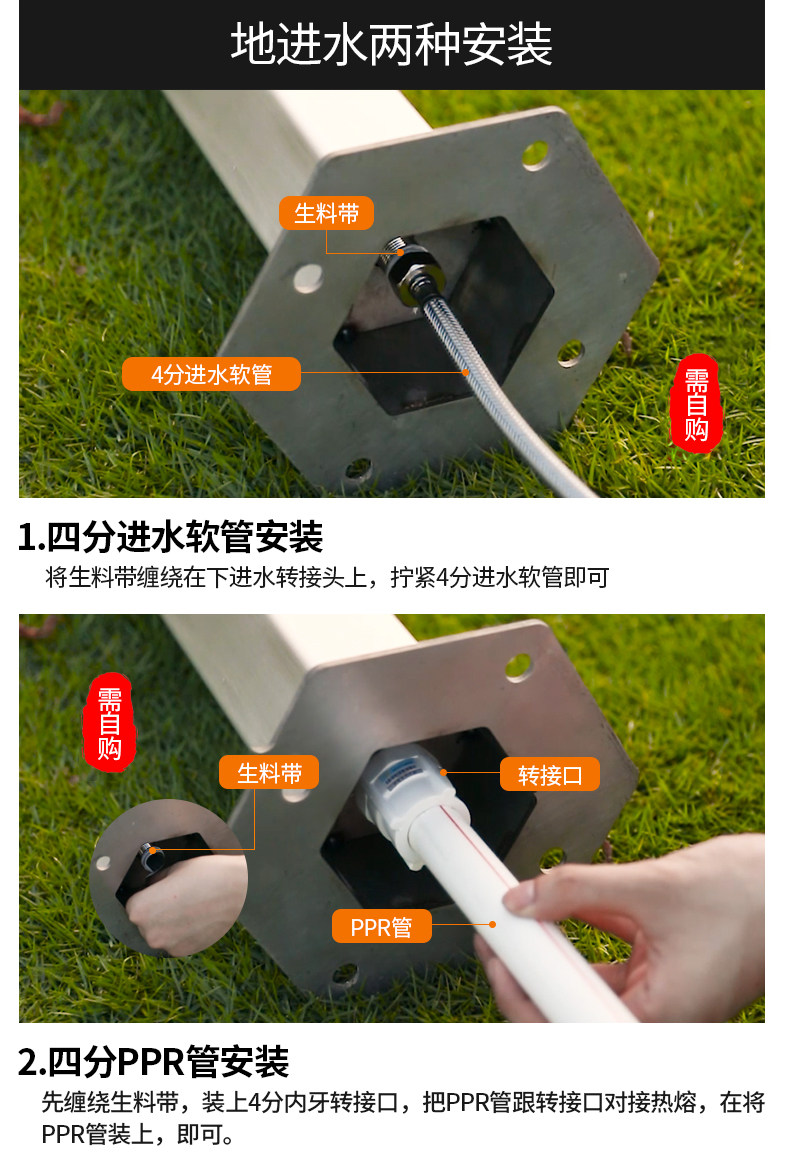 地进水两种安装

生料带

4分进水软管

需自购

1.四分进水软管安装

将生料带缠绕在下进水转接头上，拧紧4分进水软管即可

需自购

生料带

转接口

PPR管

2.四分PPR管安装

先缠绕生料带，装上4分内牙转接口，把PPR管跟转接口对接热熔，在将PPR管装上，即可。