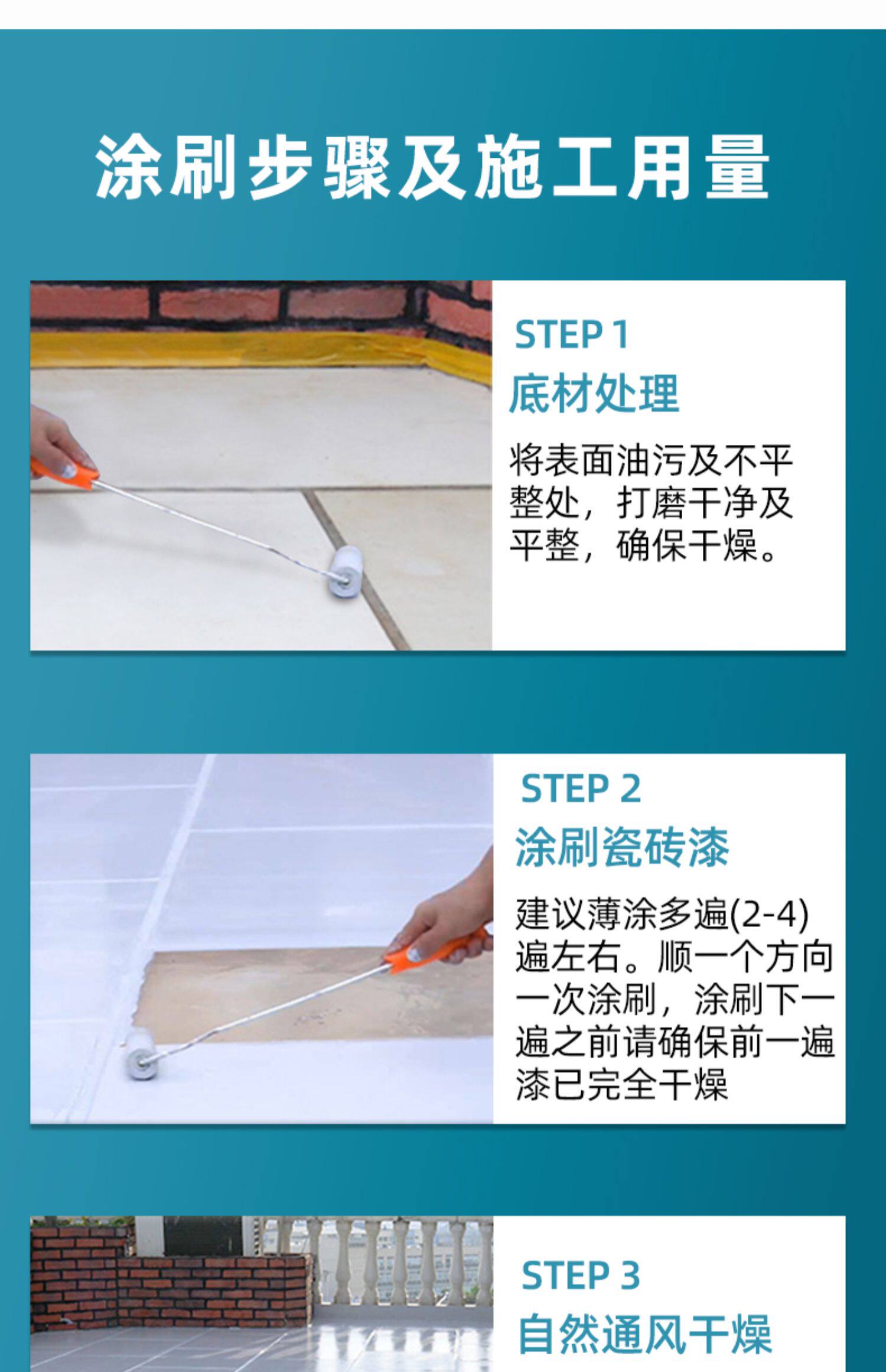 涂刷步骤及施工用量

STEP 1
底材处理
将表面油污及不平整处，打磨干净及平整，确保干燥。

STEP 2
涂刷瓷砖漆
建议薄涂多遍(2-4)遍左右。顺一个方向一次涂刷，涂刷下一遍之前请确保前一遍漆已完全干燥

STEP 3
自然通风干燥