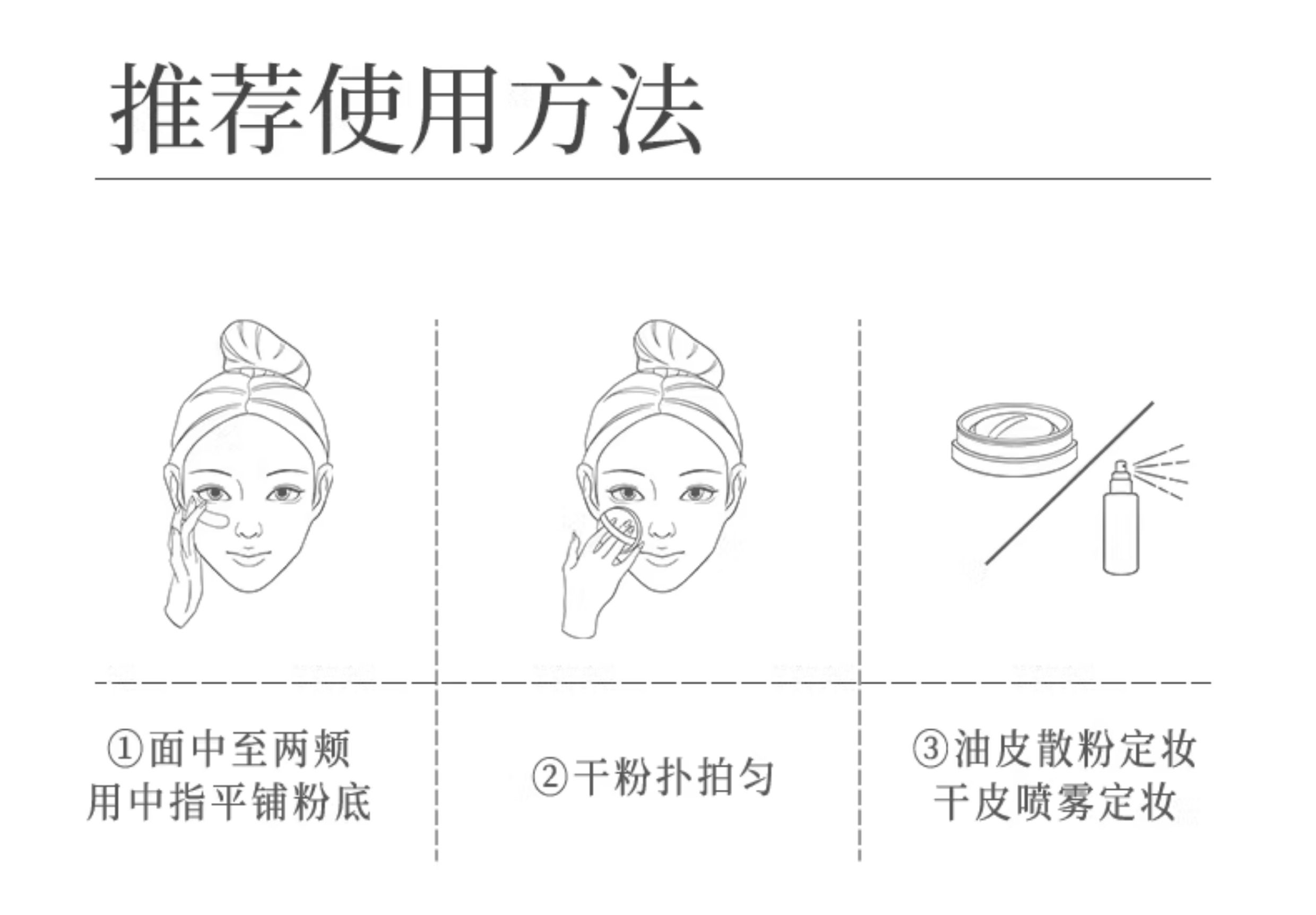 推荐使用方法

①面中至两颊
用中指平铺粉底

②干粉扑拍匀

③油皮散粉定妆
干皮喷雾定妆