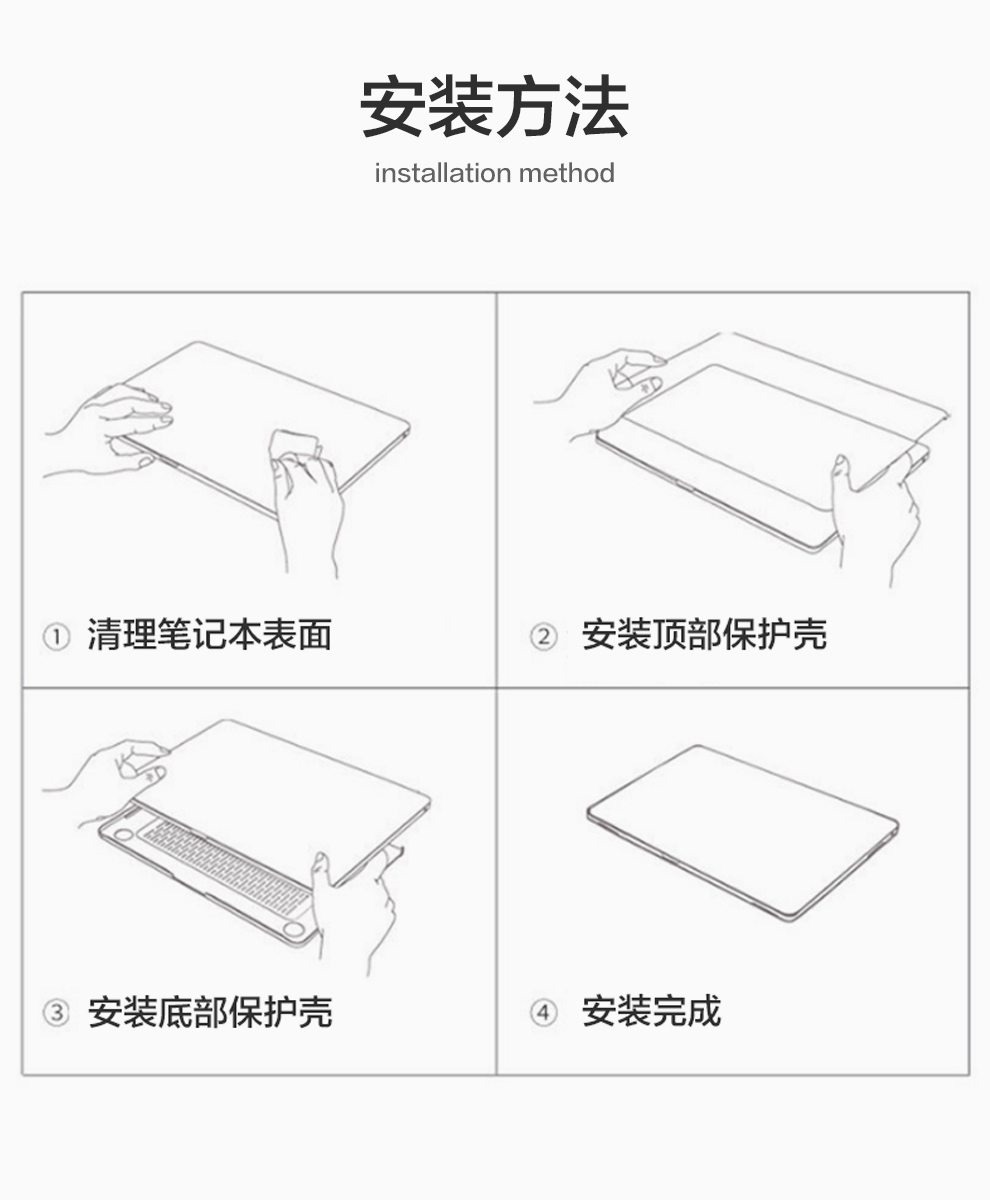 安装方法
installation method

① 清理笔记本表面

② 安装顶部保护壳

③ 安装底部保护壳

④ 安装完成