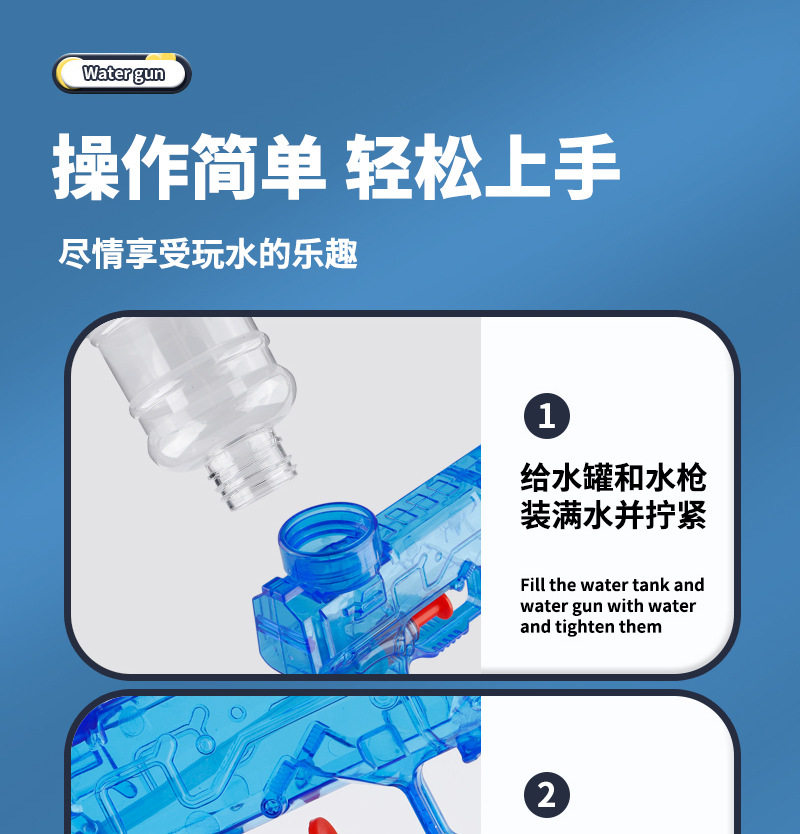 Water gun

操作简单 轻松上手

尽情享受玩水的乐趣

1

给水罐和水枪装满水并拧紧

Fill the water tank and water gun with water and tighten them

2