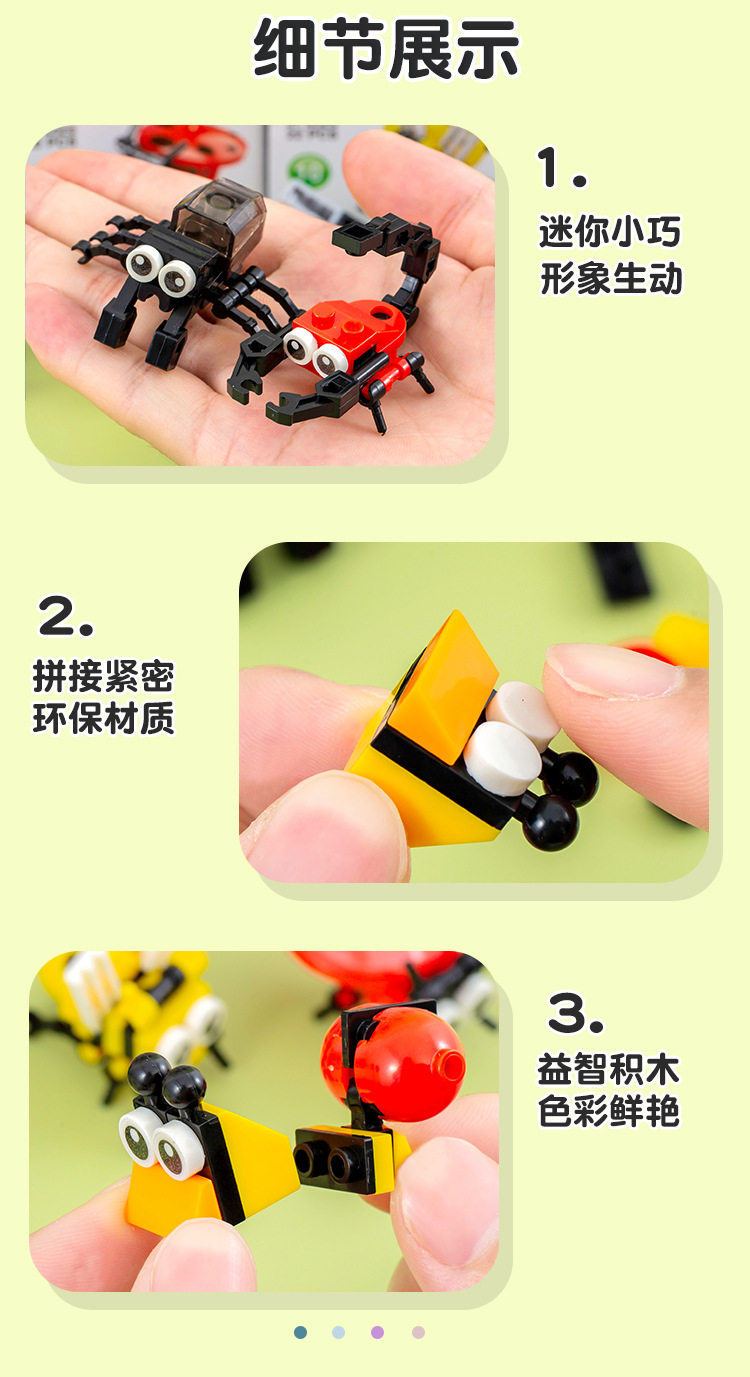 细节展示

1.
迷你小巧
形象生动

2.
拼接紧密
环保材质

3.
益智积木
色彩鲜艳