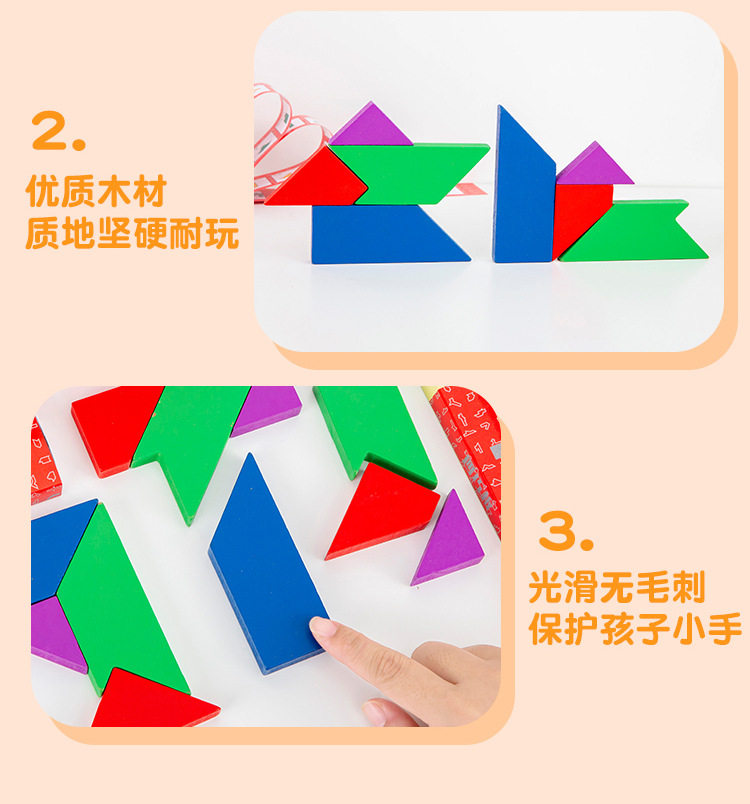 2.

优质木材
质地坚硬耐玩

3.

光滑无毛刺
保护孩子小手