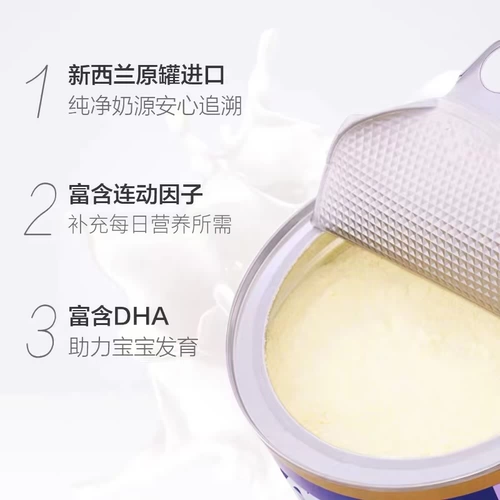 1 新西兰原罐进口
纯净奶源安心追溯

2 富含连动因子
补充每日营养所需

3 富含DHA
助力宝宝发育