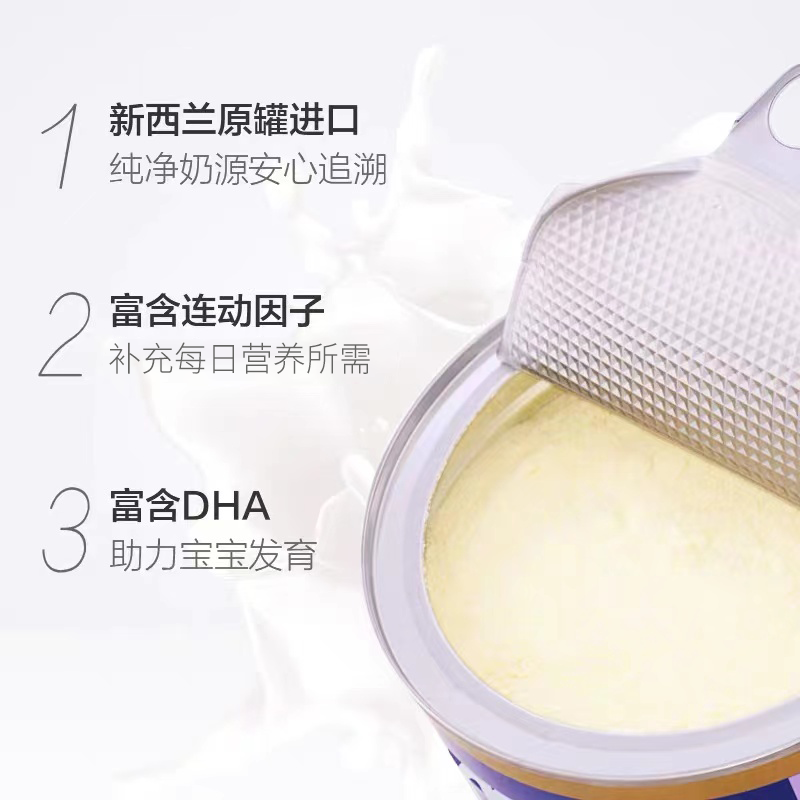 1 新西兰原罐进口
纯净奶源安心追溯

2 富含连动因子
补充每日营养所需

3 富含DHA
助力宝宝发育