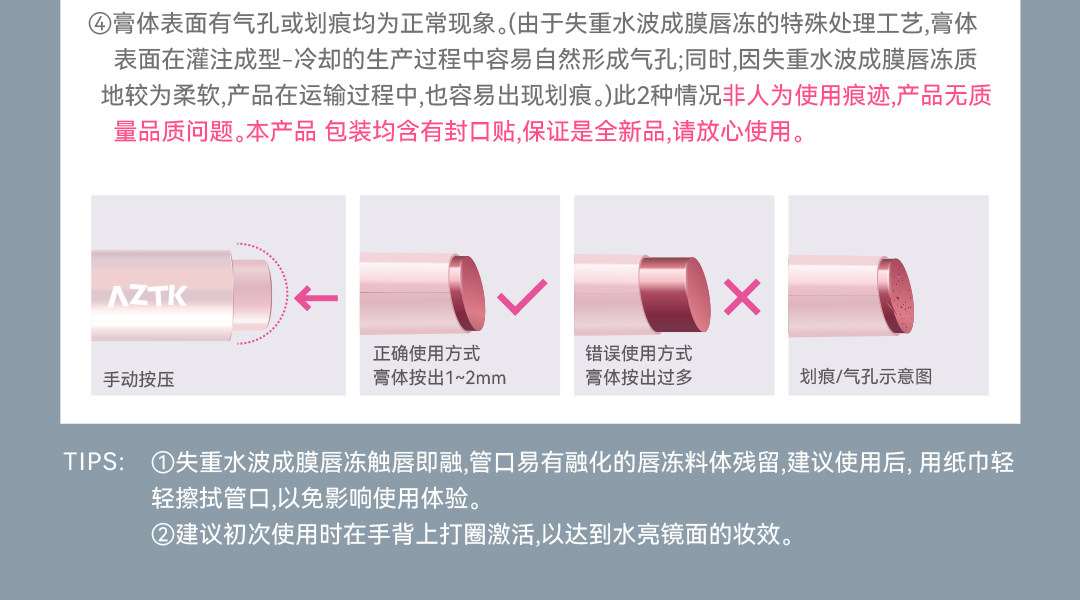 ④膏体表面有气孔或划痕均为正常现象。(由于失重水波成膜唇冻的特殊处理工艺,膏体表面在灌注成型-冷却的生产过程中容易自然形成气孔;同时,因失重水波成膜唇冻质地较为柔软,产品在运输过程中,也容易出现划痕。)此2种情况非人为使用痕迹,产品无质量品质问题。本产品 包装均含有封口贴,保证是全新品,请放心使用。

AZTK

手动按压

正确使用方式
膏体按出1~2mm

错误使用方式
膏体按出过多

划痕/气孔示意图

TIPS: ①失重水波成膜唇冻触唇即融,管口易有融化的唇冻料体残留,建议使用后, 用纸巾轻轻擦拭管口,以免影响使用体验。
②建议初次使用时在手背上打圈激活,以达到水亮镜面的妆效。