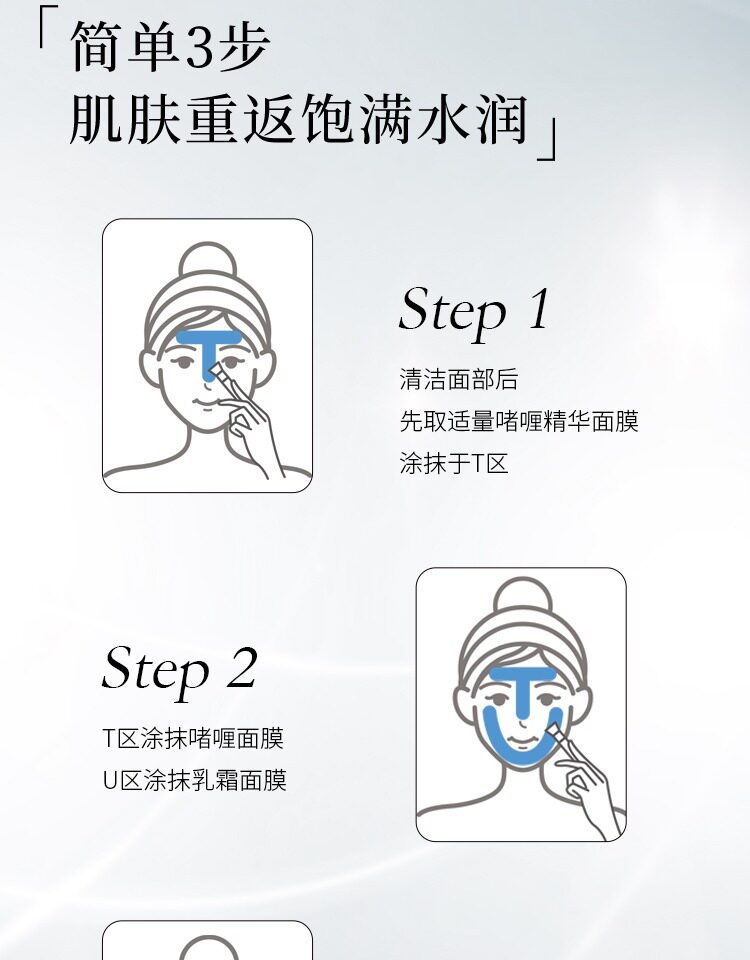 「简单3步
肌肤重返饱满水润」

Step 1
清洁面部后
先取适量啫喱精华面膜
涂抹于T区

Step 2
T区涂抹啫喱面膜
U区涂抹乳霜面膜