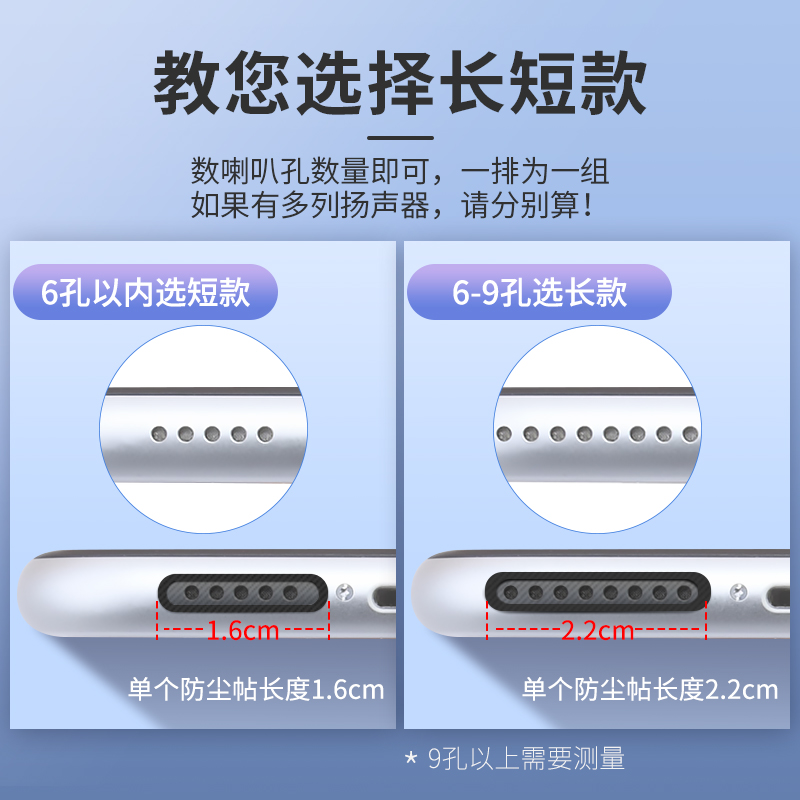 教您选择长短款

数喇叭孔数量即可，一排为一组
如果有多列扬声器，请分别算！

6孔以内选短款

1.6cm

单个防尘帖长度1.6cm

6-9孔选长款

2.2cm

单个防尘帖长度2.2cm

* 9孔以上需要测量