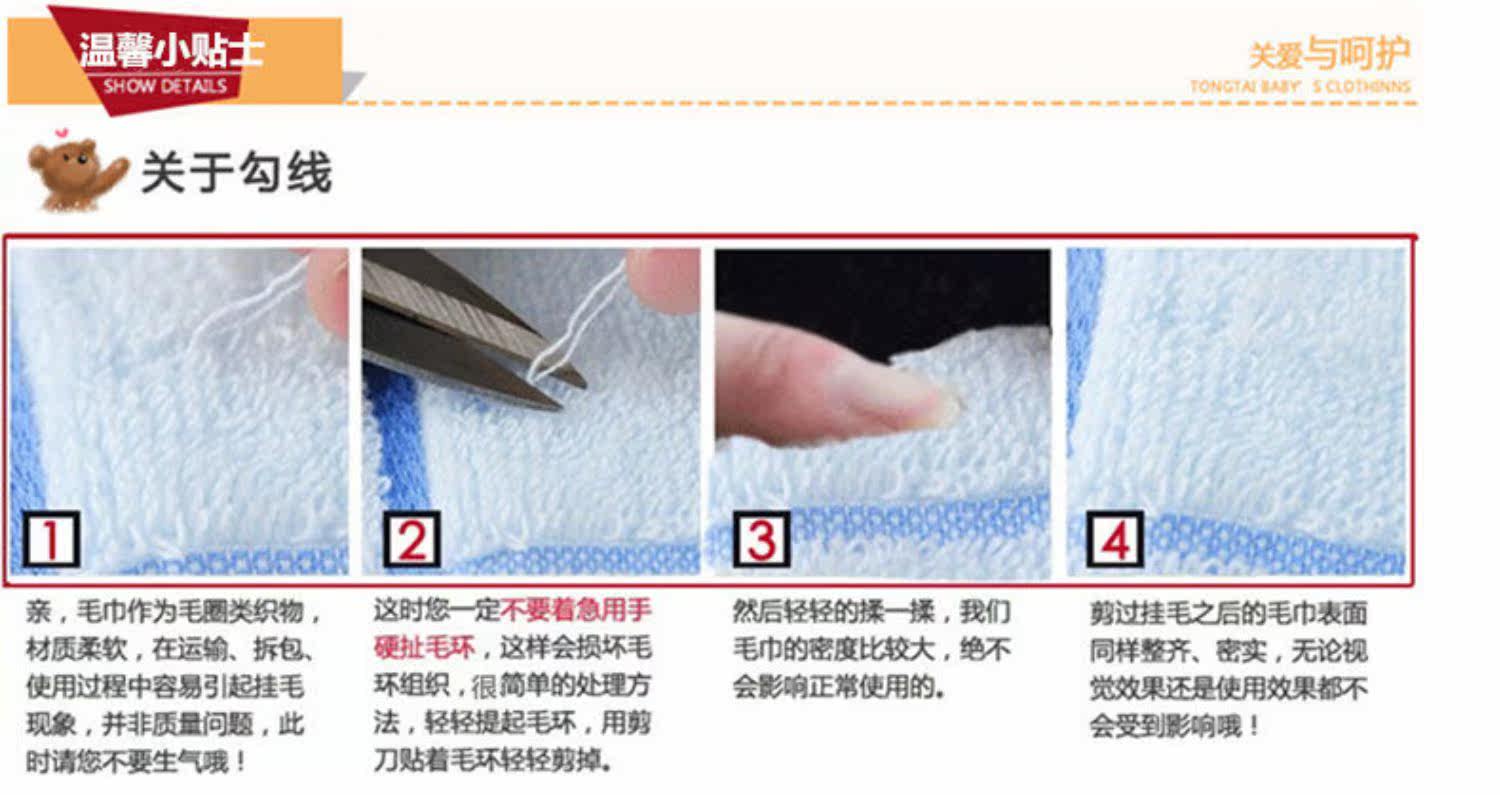 温馨小贴士
SHOW DETAILS

关爱与呵护
TONGTAI BABY' S CLOTHINNS

关于勾线

1

2

3

4

亲，毛巾作为毛圈类织物，材质柔软，在运输、拆包、使用过程中容易引起挂毛现象，并非质量问题，此时请您不要生气哦！

这时您一定不要着急用手硬扯毛环，这样会损坏毛环组织，很简单的处理方法，轻轻提起毛环，用剪刀贴着毛环轻轻剪掉。

然后轻轻的揉一揉，我们毛巾的密度比较大，绝不会影响正常使用的。

剪过挂毛之后的毛巾表面同样整齐、密实，无论视觉效果还是使用效果都不会受到影响哦！