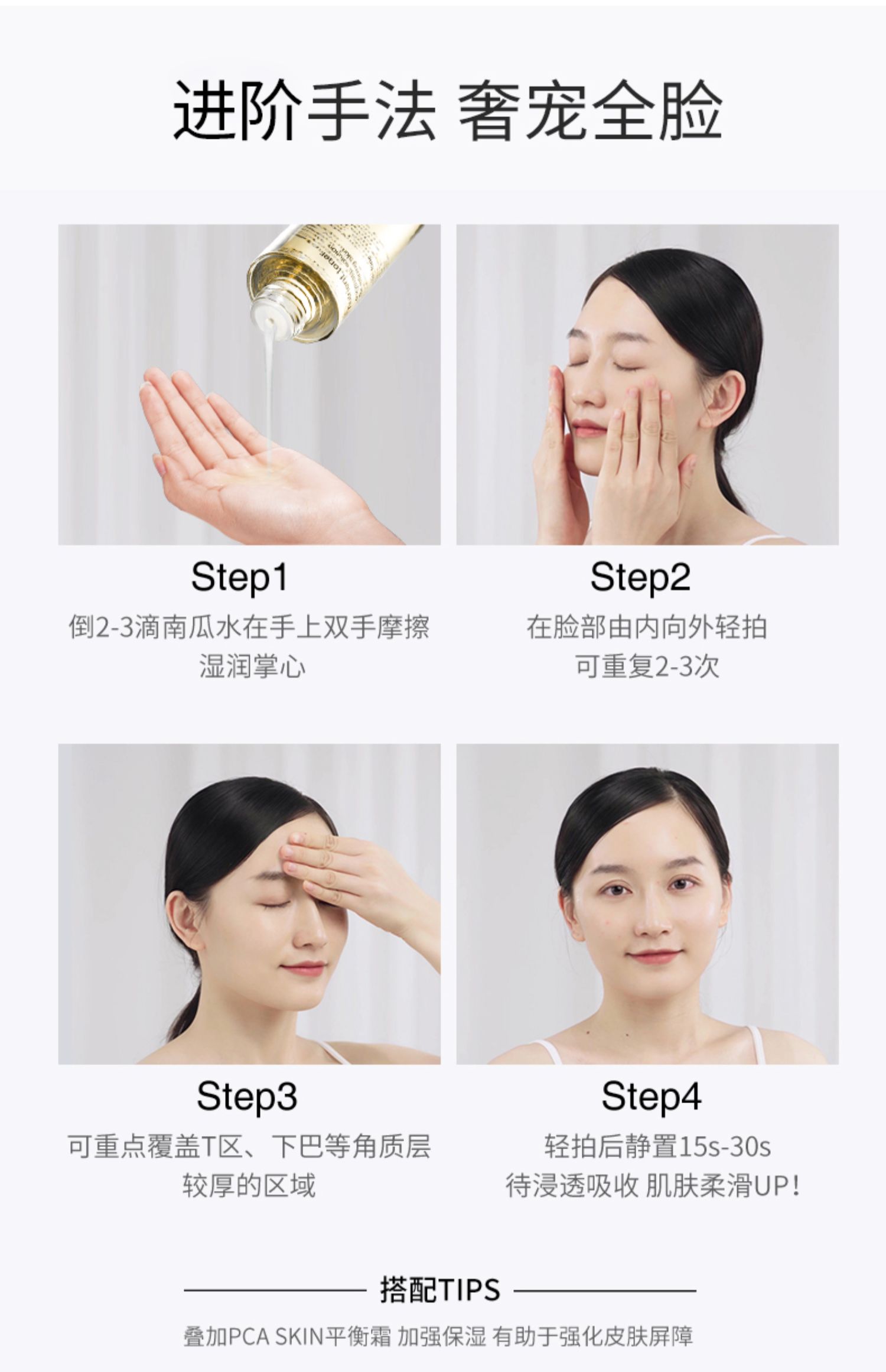 进阶手法 奢宠全脸

Step1
倒2-3滴南瓜水在手上双手摩擦
湿润掌心

Step2
在脸部由内向外轻拍
可重复2-3次

Step3
可重点覆盖T区、下巴等角质层
较厚的区域

Step4
轻拍后静置15s-30s
待浸透吸收 肌肤柔滑UP!

搭配TIPS
叠加PCA SKIN平衡霜 加强保湿 有助于强化皮肤屏障