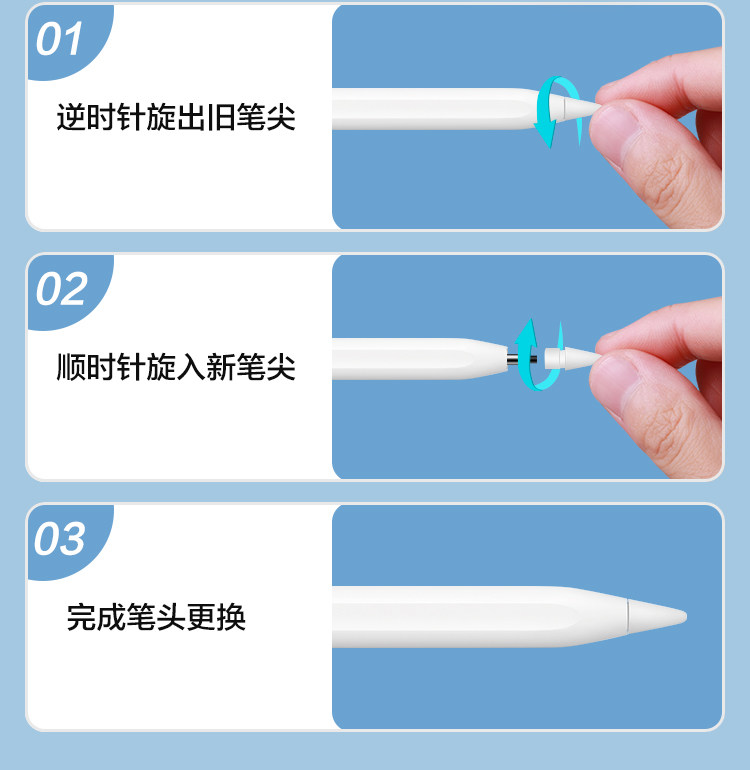 01

逆时针旋出旧笔尖

02

顺时针旋入新笔尖

03

完成笔头更换