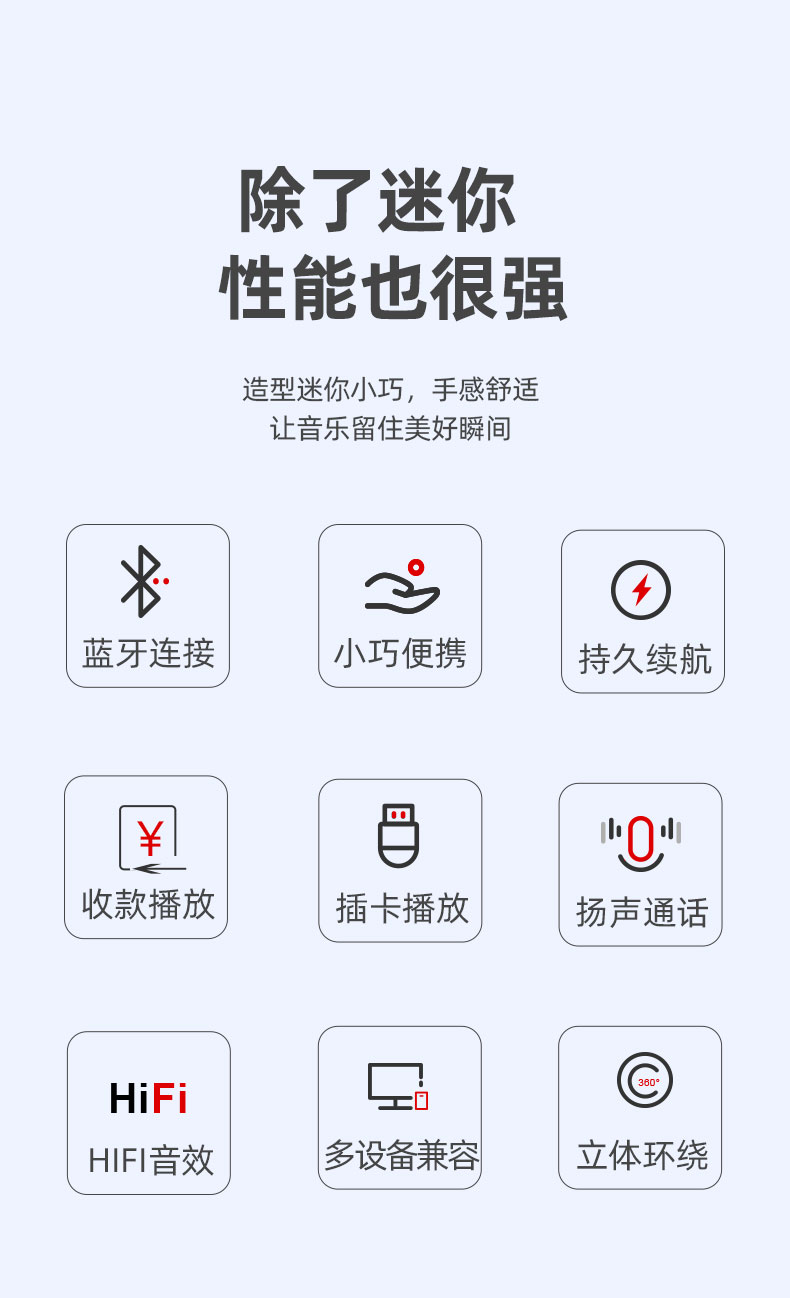 除了迷你
性能也很强

造型迷你小巧，手感舒适
让音乐留住美好瞬间

蓝牙连接

小巧便携

持久续航

¥

收款播放

插卡播放

扬声通话

HiFi

HIFI音效

多设备兼容

360°

立体环绕