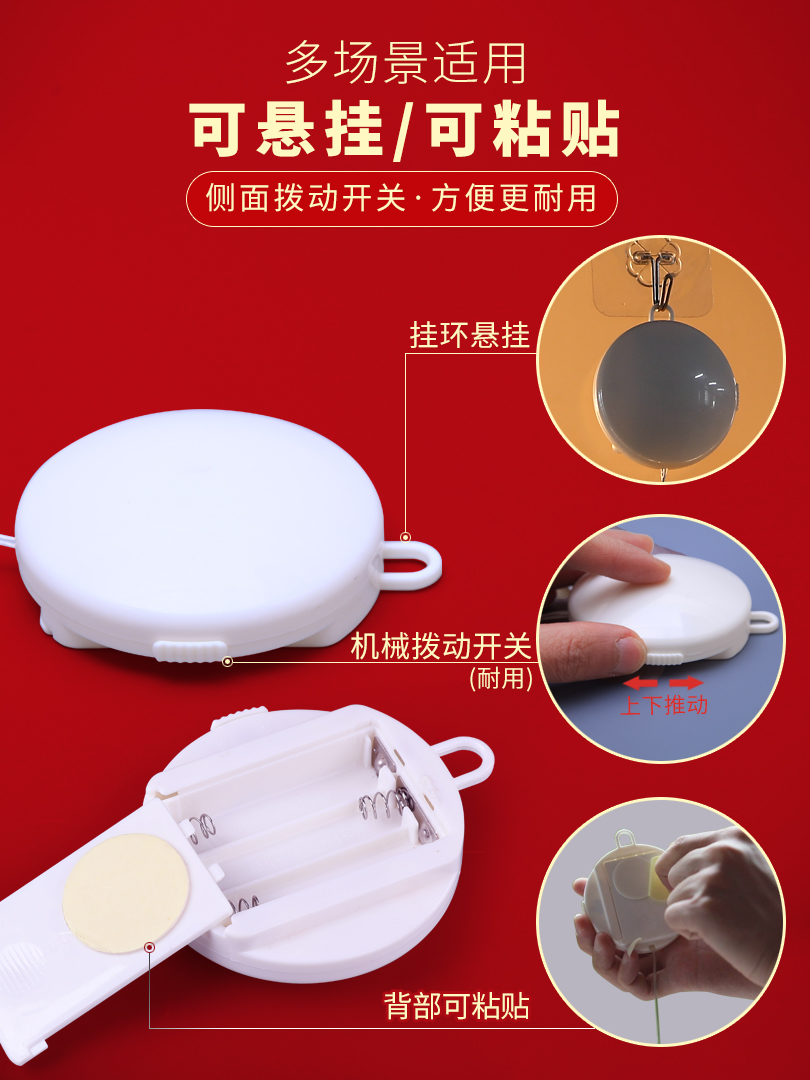 多场景适用
可悬挂/可粘贴
侧面拨动开关·方便更耐用

挂环悬挂

机械拨动开关
(耐用)

上下推动

背部可粘贴