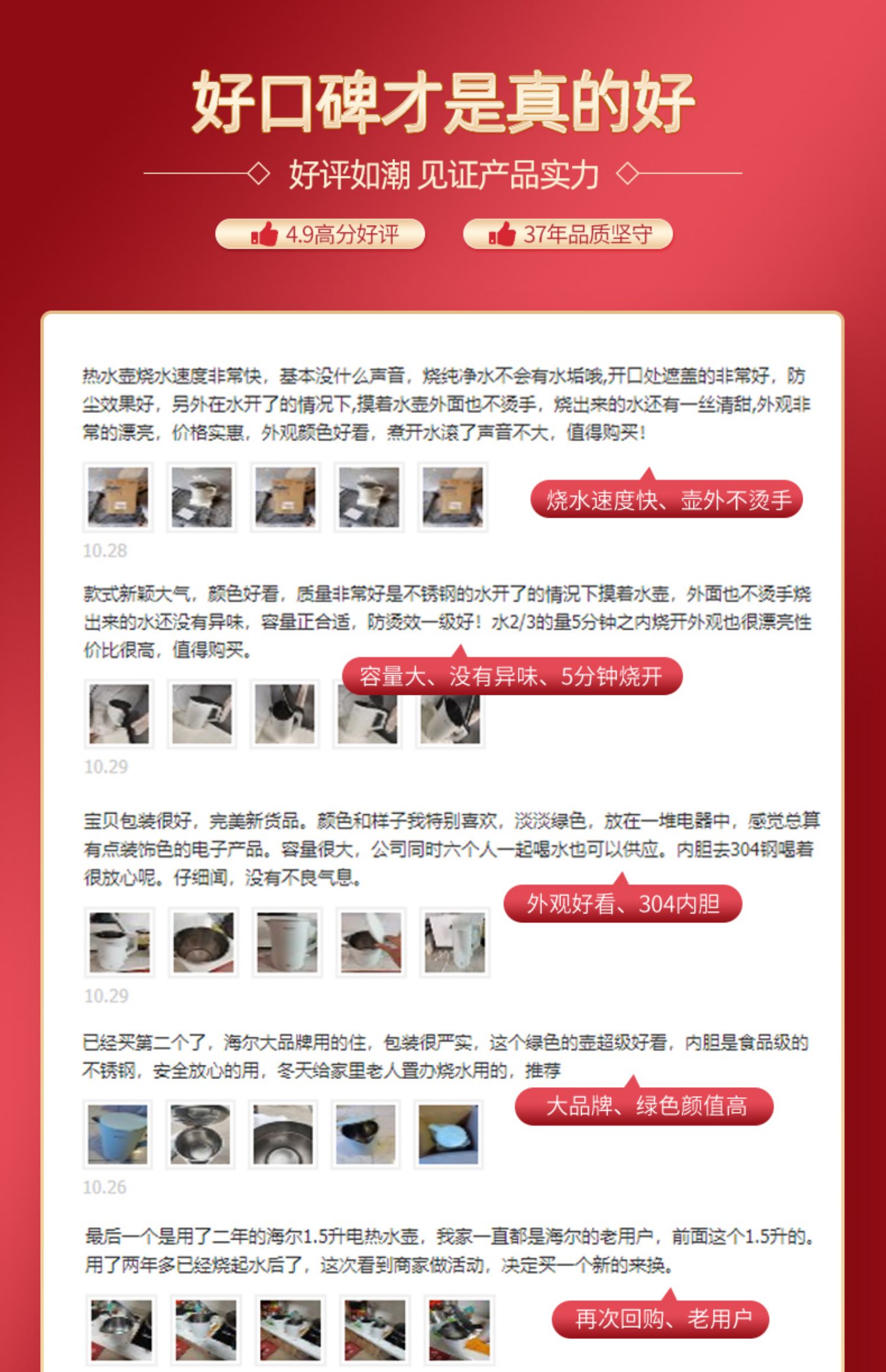 好口碑才是真的好

好评如潮 见证产品实力

4.9高分好评

37年品质坚守

热水壶烧水速度非常快，基本没什么声音，烧纯净水不会有水垢哦,开口处遮盖的非常好，防尘效果好，另外在水开了的情况下,摸着水壶外面也不烫手，烧出来的水还有一丝清甜,外观非常的漂亮，价格实惠，外观颜色好看，煮开水滚了声音不大，值得购买！

烧水速度快、壶外不烫手

10.28

款式新颖大气，颜色好看，质量非常好是不锈钢的水开了的情况下摸着水壶，外面也不烫手烧出来的水还没有异味，容量正合适，防烫效一级好！水2/3的量5分钟之内烧开外观也很漂亮性价比很高，值得购买。

容量大、没有异味、5分钟烧开

10.29

宝贝包装很好，完美新货品。颜色和样子我特别喜欢，淡淡绿色，放在一堆电器中，感觉总算有点装饰色的电子产品。容量很大，公司同时六个人一起喝水也可以供应。内胆去304钢喝着很放心呢。仔细闻，没有不良气息。

外观好看、304内胆

10.29

已经买第二个了，海尔大品牌用的住，包装很严实，这个绿色的壶超级好看，内胆是食品级的不锈钢，安全放心的用，冬天给家里老人置办烧水用的，推荐

大品牌、绿色颜值高

10.26

最后一个是用了二年的海尔1.5升电热水壶，我家一直都是海尔的老用户，前面这个1.5升的。用了两年多已经烧起水后了，这次看到商家做活动，决定买一个新的来换。

再次回购、老用户